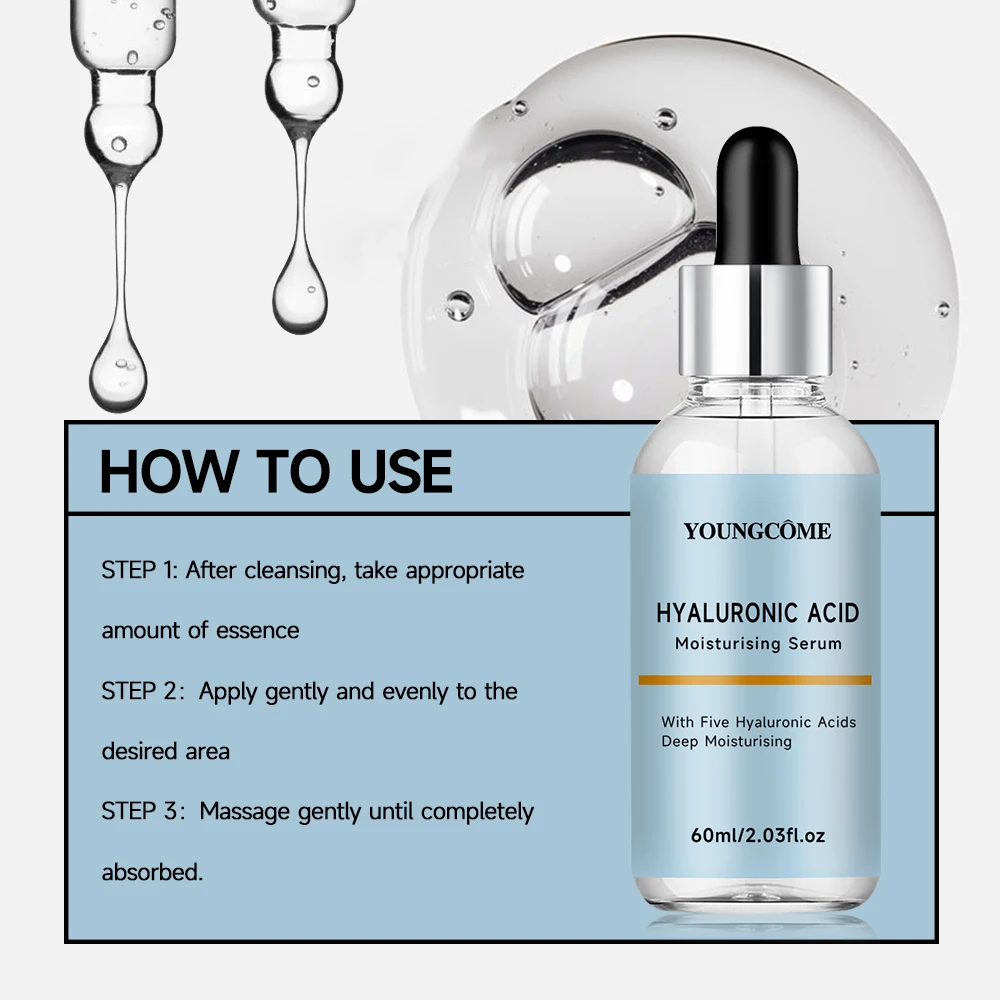 HOW TO USE

STEP 1: After cleansing, take appropriate amount of essence

STEP 2: Apply gently and evenly to the desired area

STEP 3: Massage gently until completely absorbed.

YOUNGCÔME

HYALURONIC ACID
Moisturising Serum

With Five Hyaluronic Acids
Deep Moisturising

60ml/2.03fl.oz