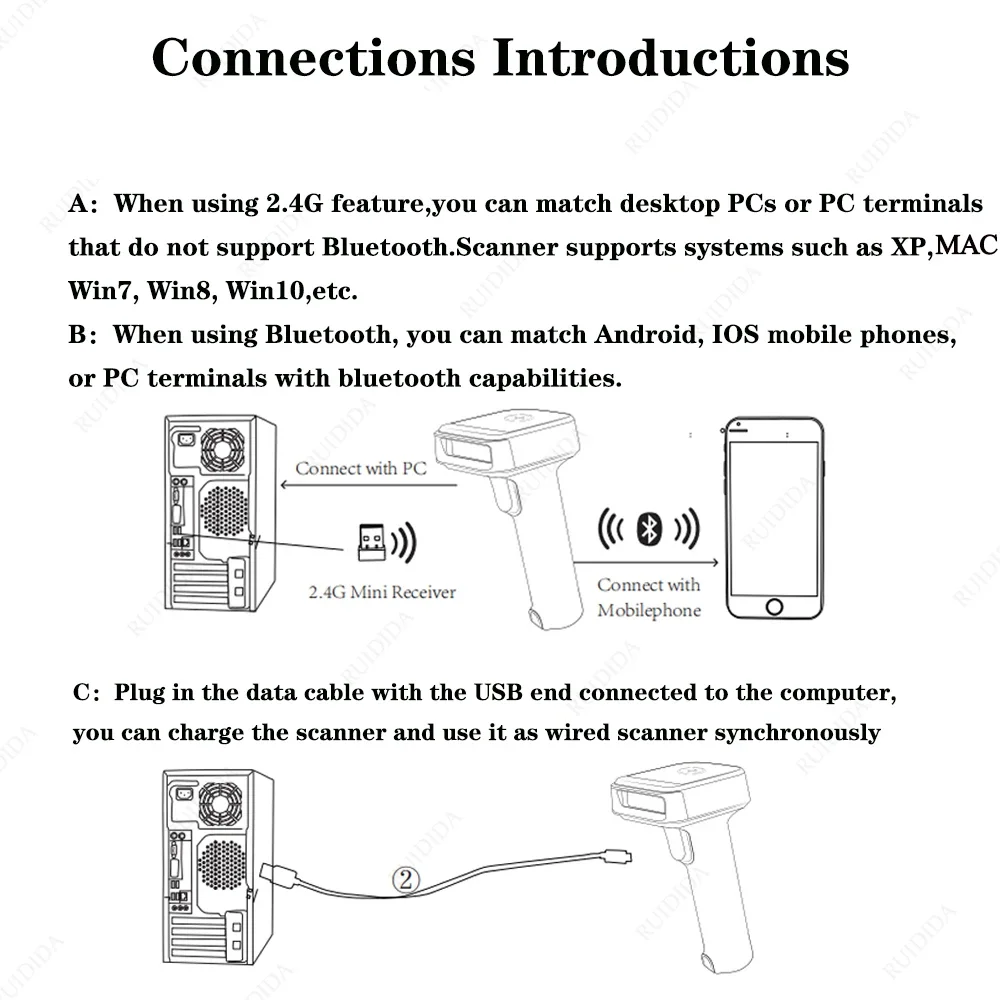 Connections Introductions

A: When using 2.4G feature,you can match desktop PCs or PC terminals that do not support Bluetooth.Scanner supports systems such as XP,MAC Win7, Win8, Win10,etc.

B: When using Bluetooth, you can match Android, IOS mobile phones, or PC terminals with bluetooth capabilities.

Connect with PC

2.4G Mini Receiver

Connect with Mobilephone

C: Plug in the data cable with the USB end connected to the computer, you can charge the scanner and use it as wired scanner synchronously

②

RUIDIDA