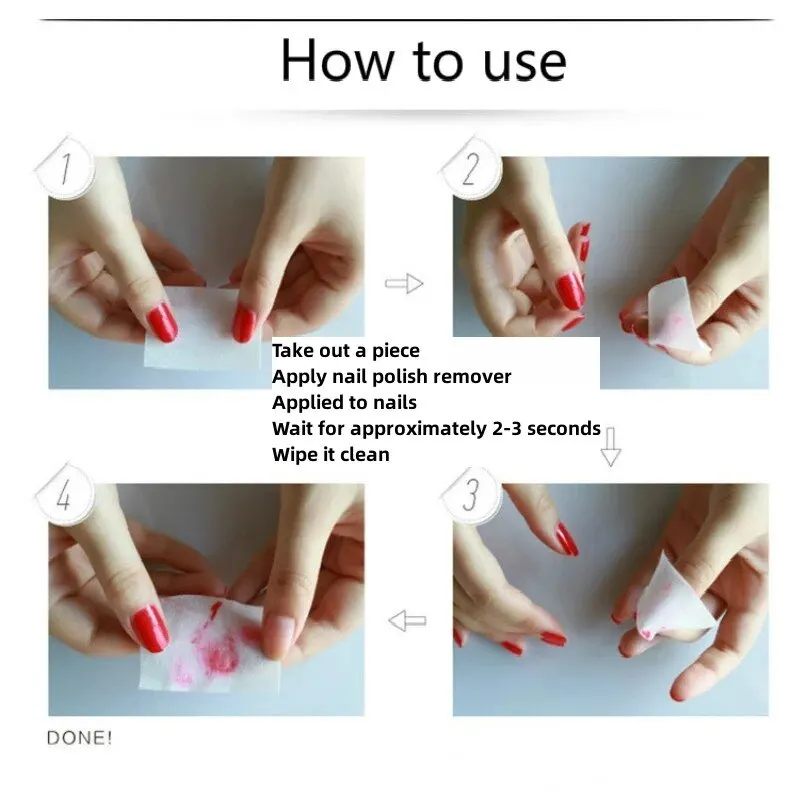 How to use

1

2

Take out a piece
Apply nail polish remover
Applied to nails
Wait for approximately 2-3 seconds
Wipe it clean

4

3

DONE!