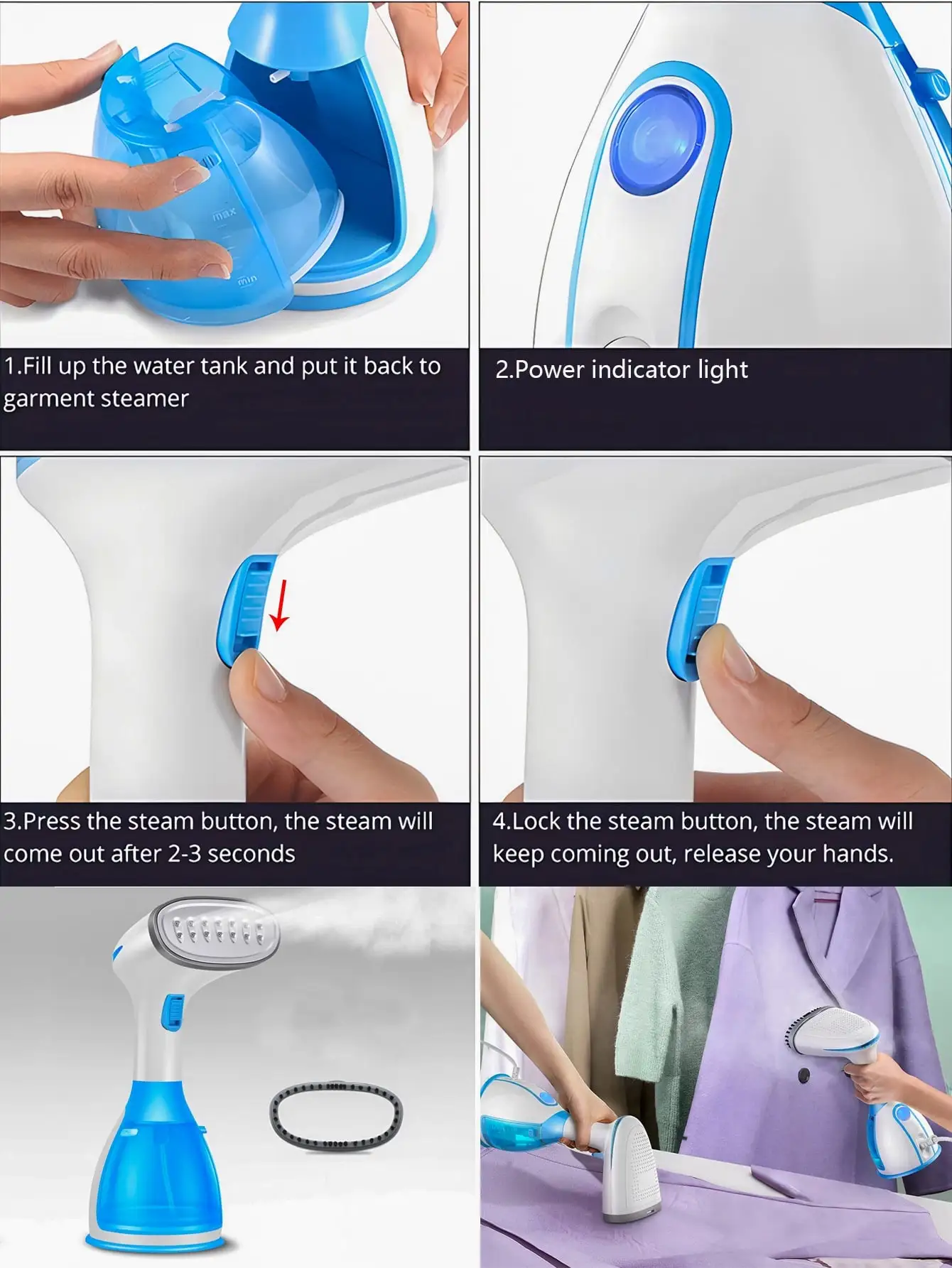 max

min

1.Fill up the water tank and put it back to garment steamer

2.Power indicator light

3.Press the steam button, the steam will come out after 2-3 seconds

4.Lock the steam button, the steam will keep coming out, release your hands.