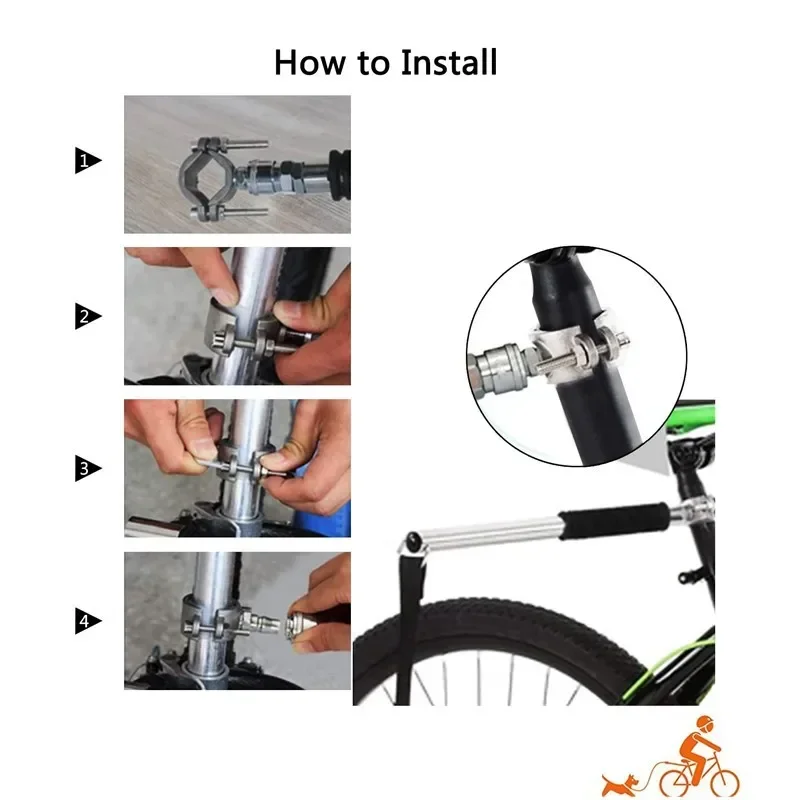 How to Install

1

2

3

4