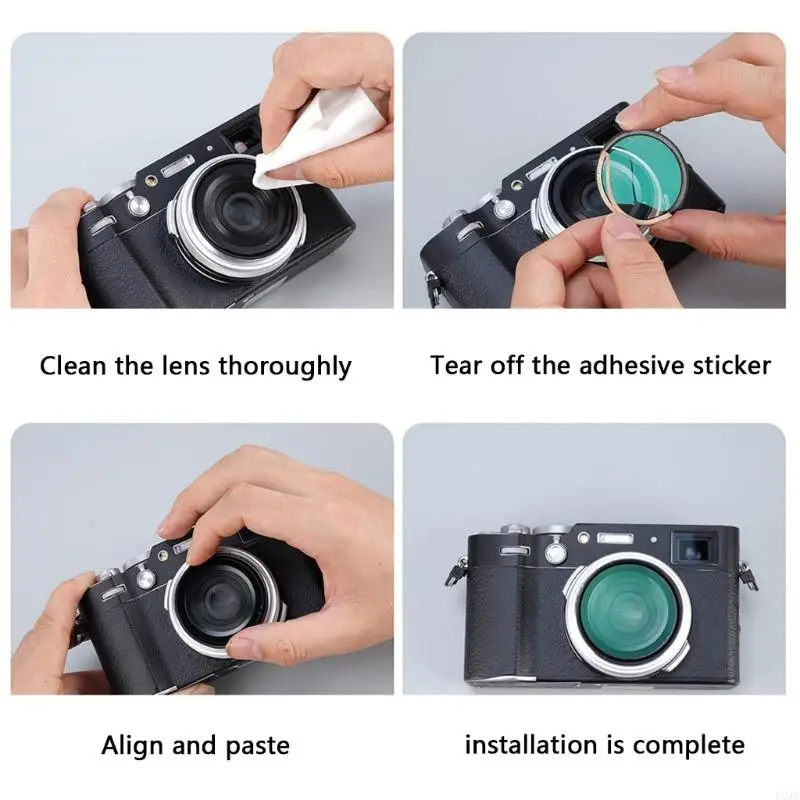 Clean the lens thoroughly

Tear off the adhesive sticker

Align and paste

installation is complete