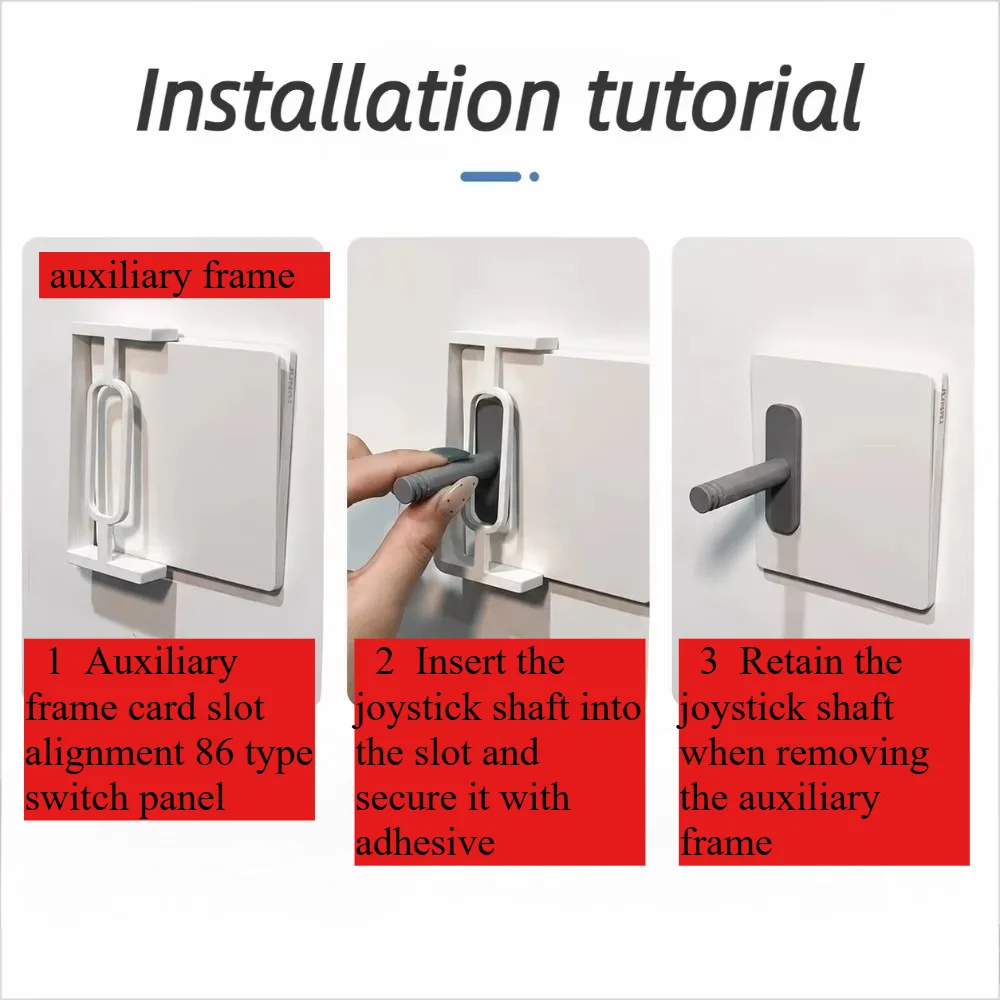 Installation tutorial

auxiliary frame

1 Auxiliary frame card slot alignment 86 type switch panel

2 Insert the joystick shaft into the slot and secure it with adhesive

3 Retain the joystick shaft when removing the auxiliary frame