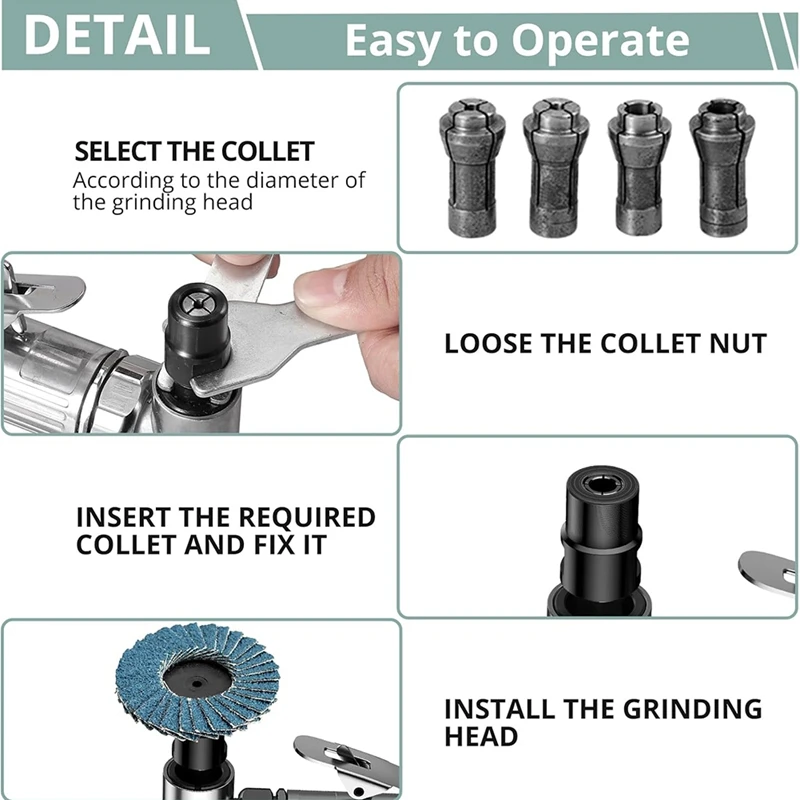 DETAIL

Easy to Operate

SELECT THE COLLET
According to the diameter of the grinding head

LOOSE THE COLLET NUT

INSERT THE REQUIRED COLLET AND FIX IT

INSTALL THE GRINDING HEAD