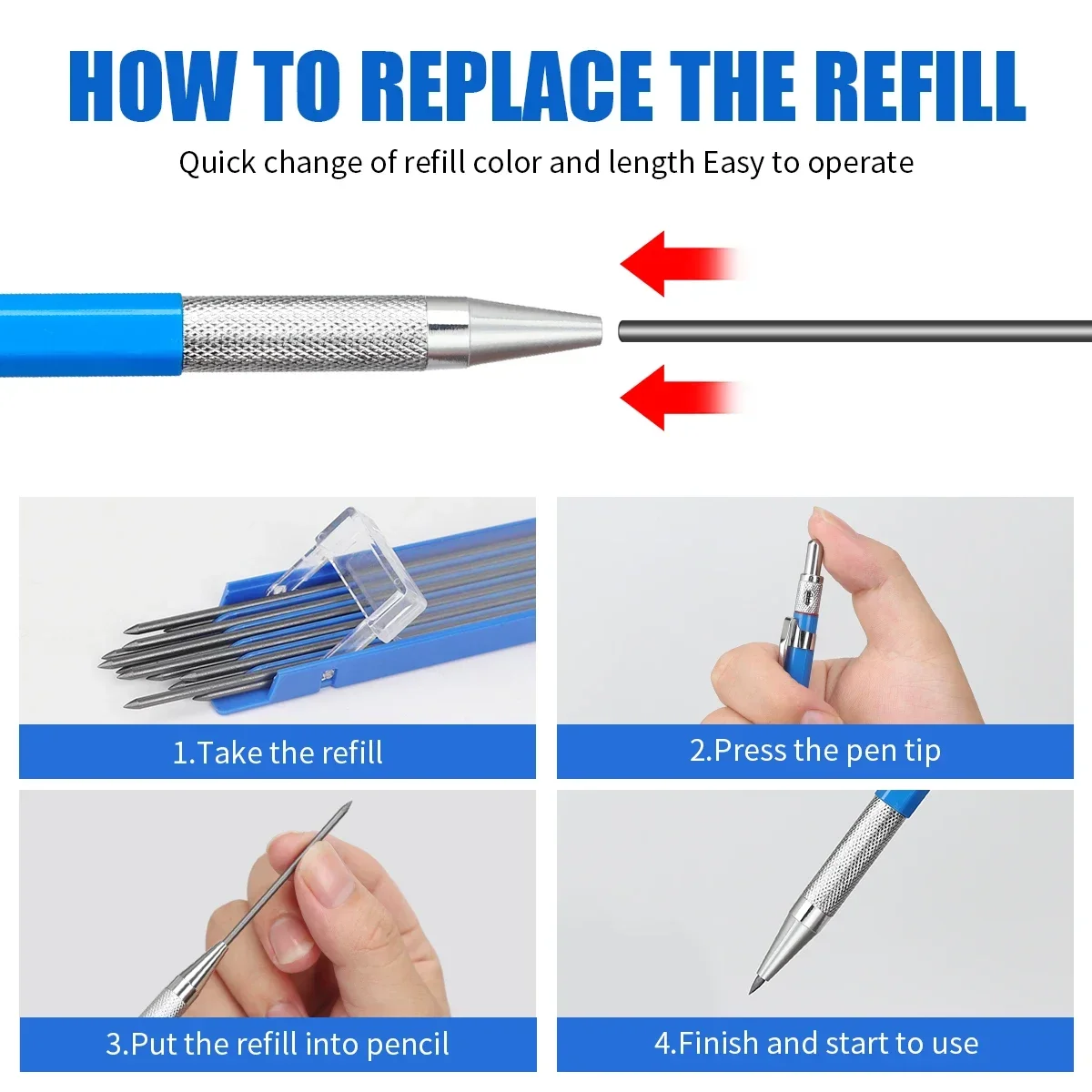 HOW TO REPLACE THE REFILL

Quick change of refill color and length Easy to operate

1.Take the refill

2.Press the pen tip

3.Put the refill into pencil

4.Finish and start to use