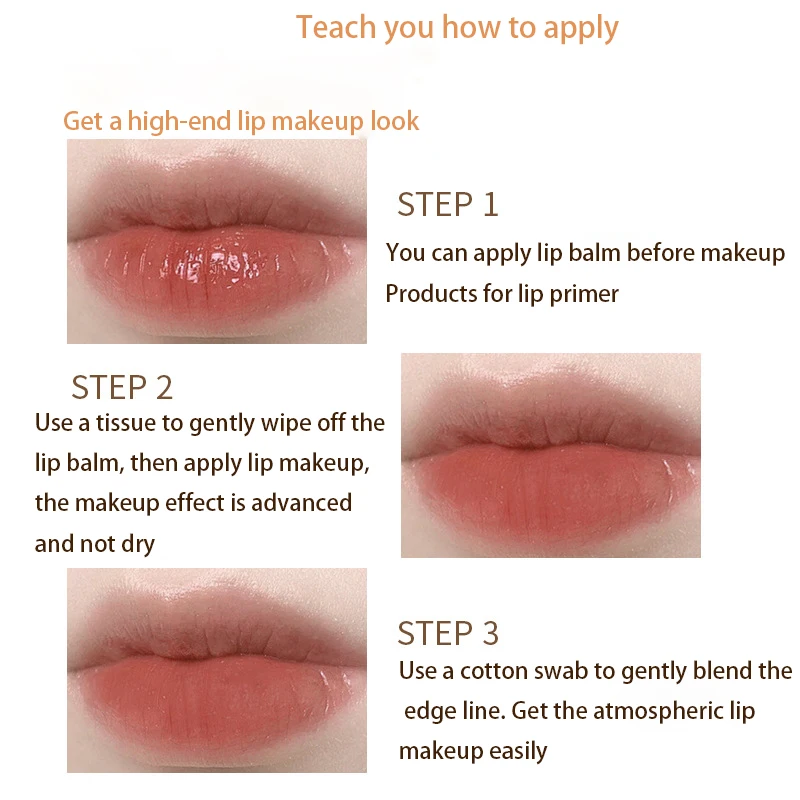 Teach you how to apply

Get a high-end lip makeup look

STEP 1
You can apply lip balm before makeup Products for lip primer

STEP 2
Use a tissue to gently wipe off the lip balm, then apply lip makeup, the makeup effect is advanced and not dry

STEP 3
Use a cotton swab to gently blend the edge line. Get the atmospheric lip makeup easily