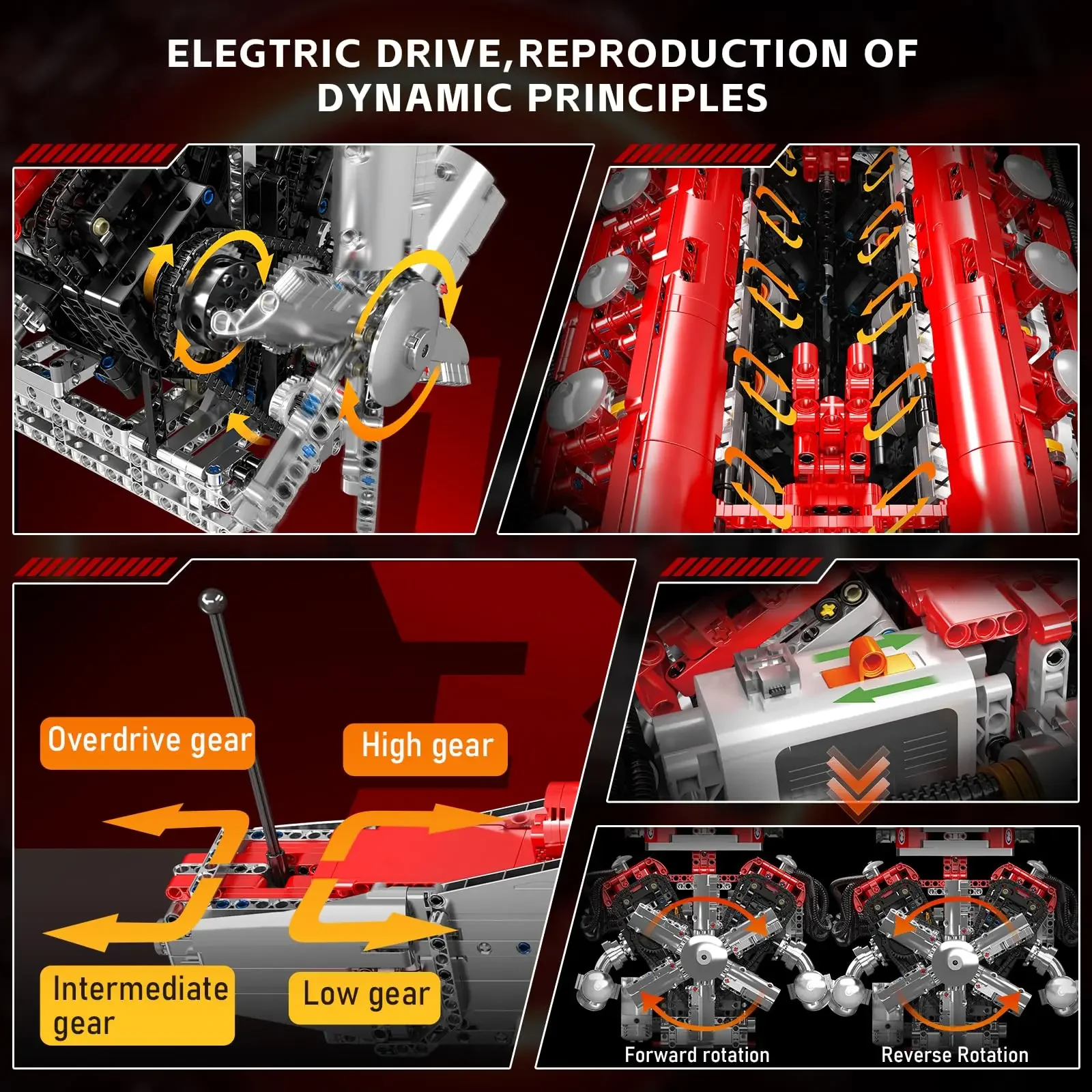 ELEGTRIC DRIVE,REPRODUCTION OF DYNAMIC PRINCIPLES

Overdrive gear

High gear

Intermediate gear

Low gear

Forward rotation

Reverse Rotation