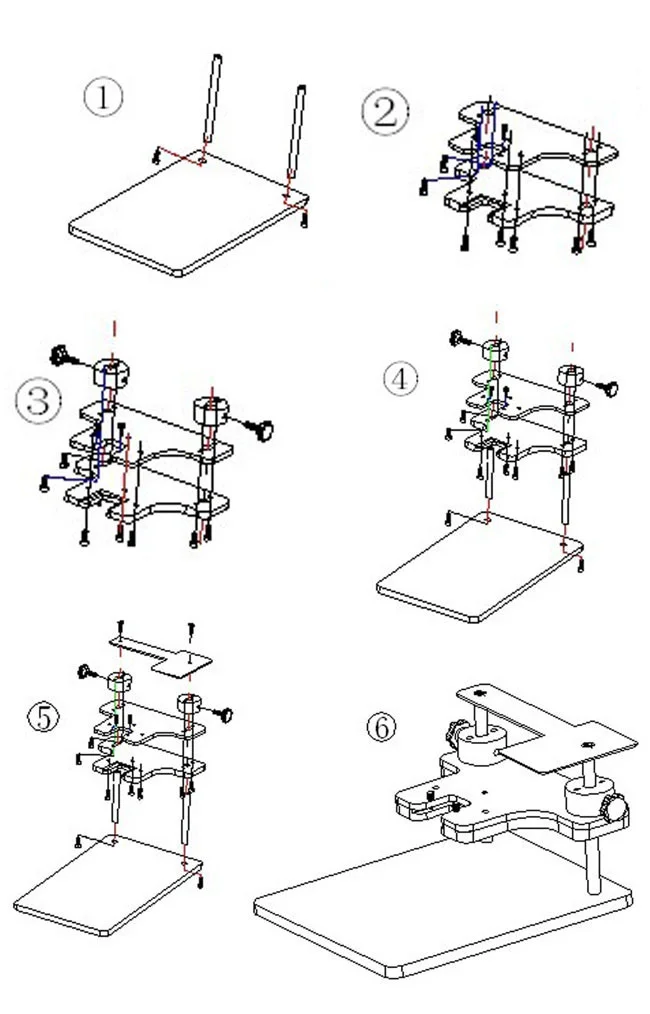 ①

②

③

④

⑤

⑥