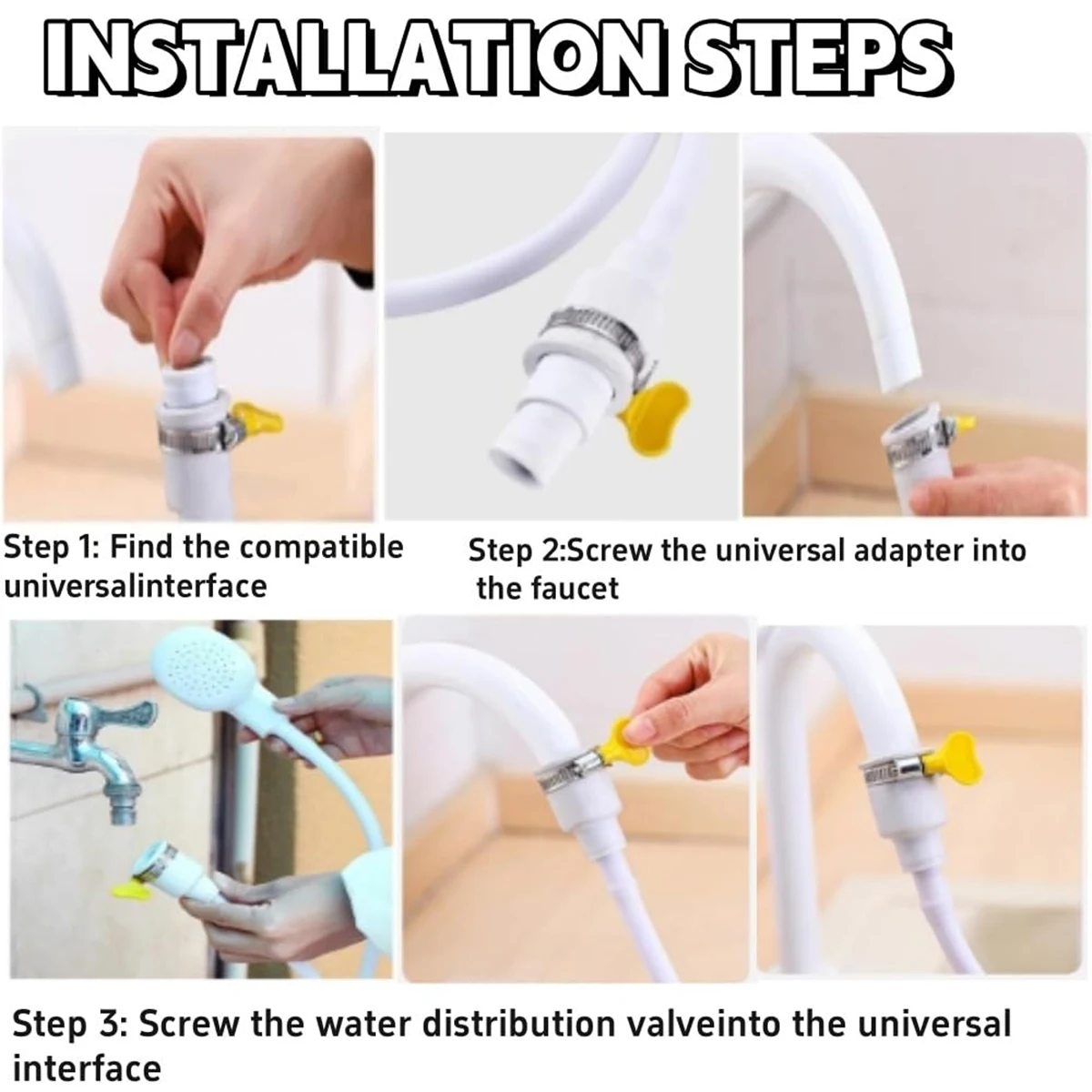 INSTALLATION STEPS

Step 1: Find the compatible universalinterface

Step 2:Screw the universal adapter into the faucet

Step 3: Screw the water distribution valveinto the universal interface