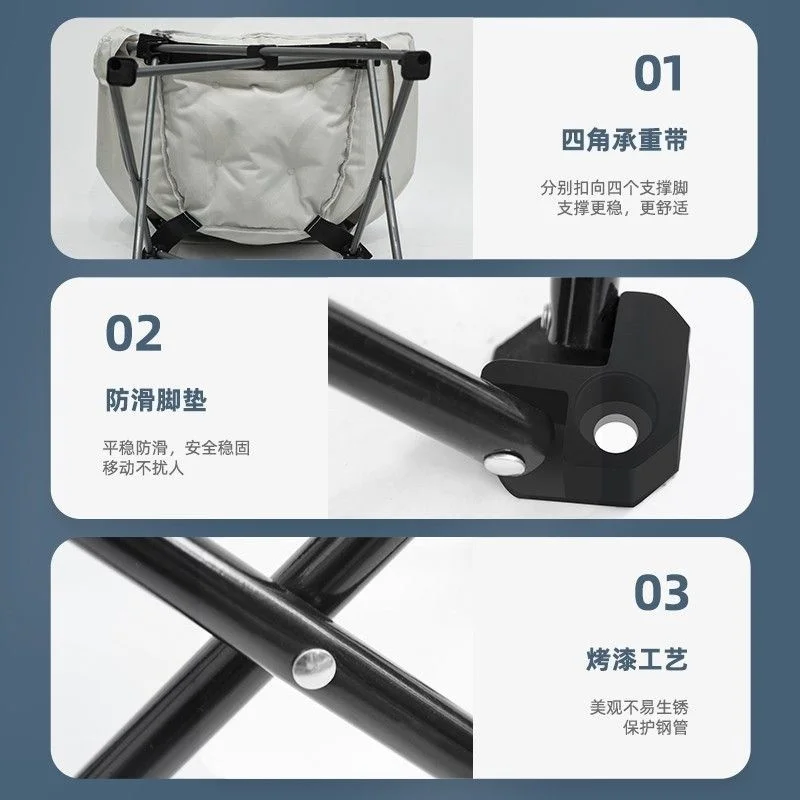 01

四角承重带

分别扣向四个支撑脚
支撑更稳，更舒适

02

防滑脚垫

平稳防滑，安全稳固
移动不扰人

03

烤漆工艺

美观不易生锈
保护钢管