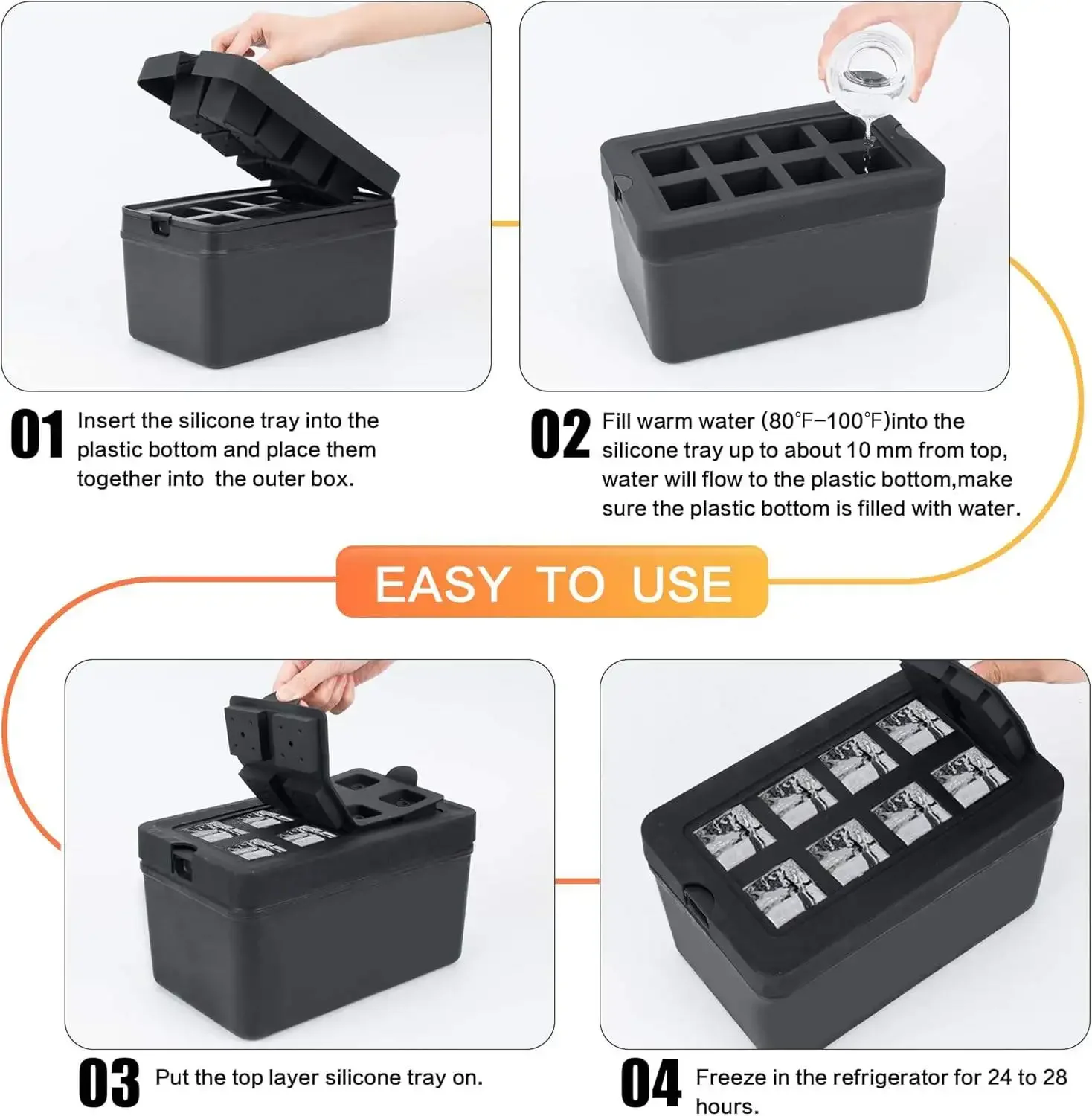 01 Insert the silicone tray into the plastic bottom and place them together into the outer box.

02 Fill warm water (80°F–100°F)into the silicone tray up to about 10 mm from top, water will flow to the plastic bottom,make sure the plastic bottom is filled with water.

EASY TO USE

03 Put the top layer silicone tray on.

04 Freeze in the refrigerator for 24 to 28 hours.