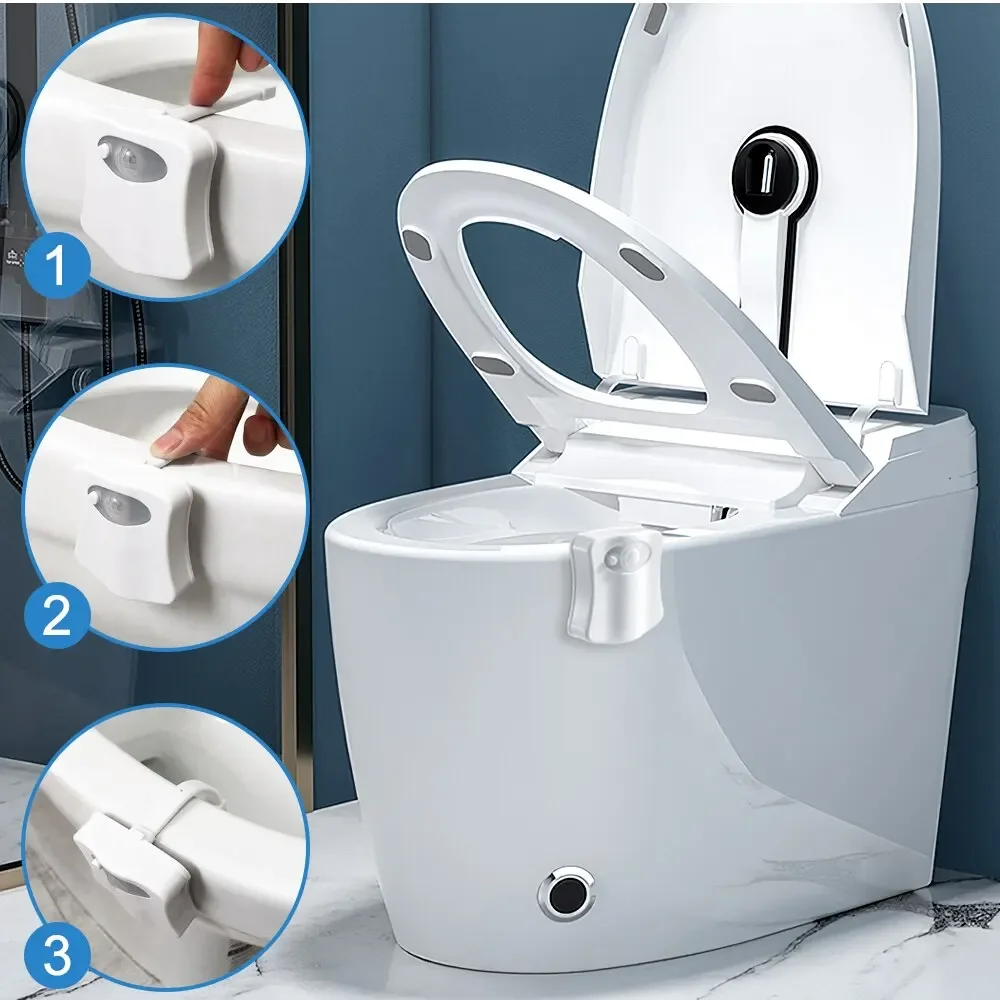 1

2

3