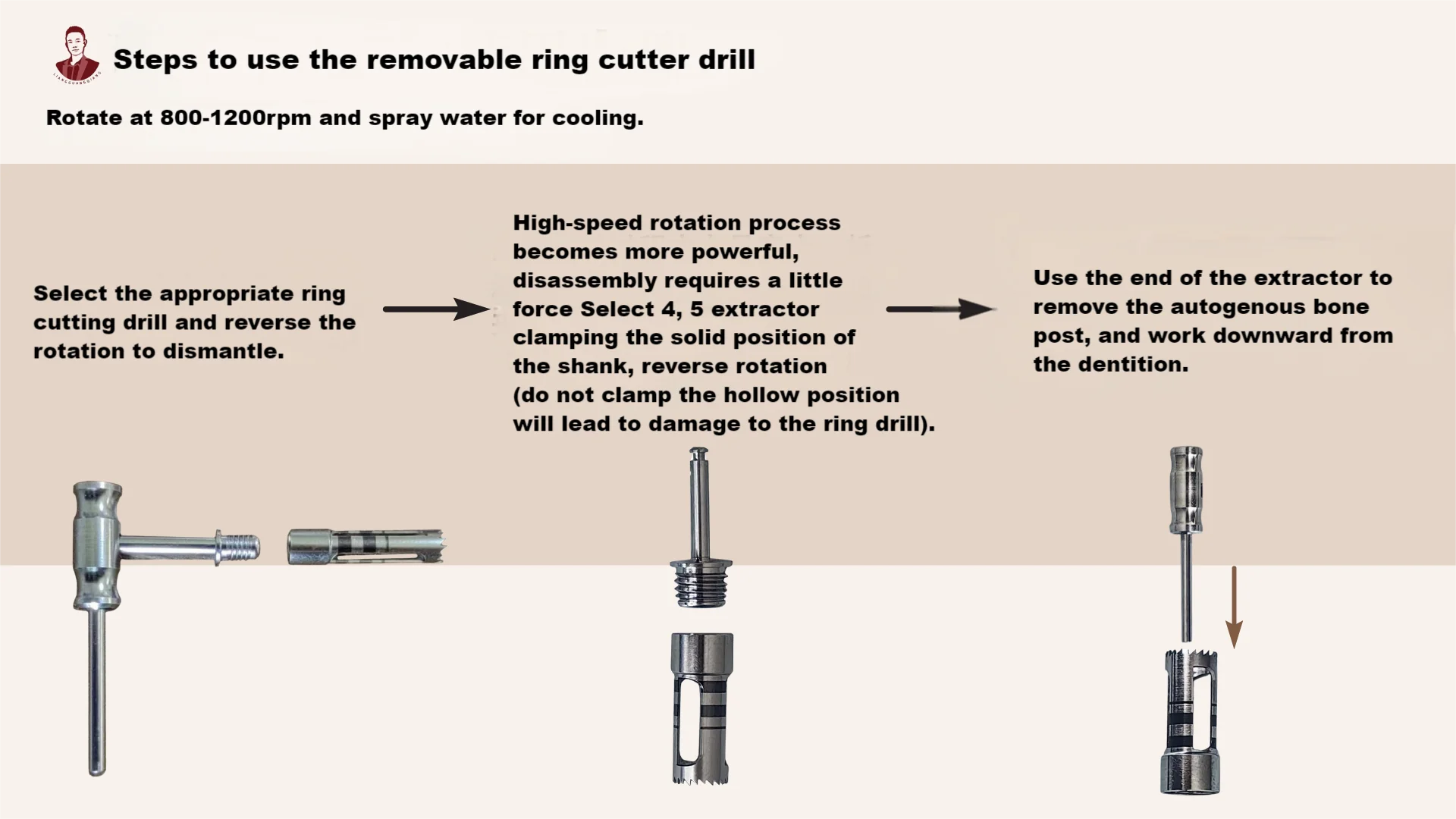 Steps to use the removable ring cutter drill

Rotate at 800-1200rpm and spray water for cooling.

Select the appropriate ring cutting drill and reverse the rotation to dismantle.

High-speed rotation process becomes more powerful, disassembly requires a little force Select 4, 5 extractor clamping the solid position of the shank, reverse rotation (do not clamp the hollow position will lead to damage to the ring drill).

Use the end of the extractor to remove the autogenous bone post, and work downward from the dentition.