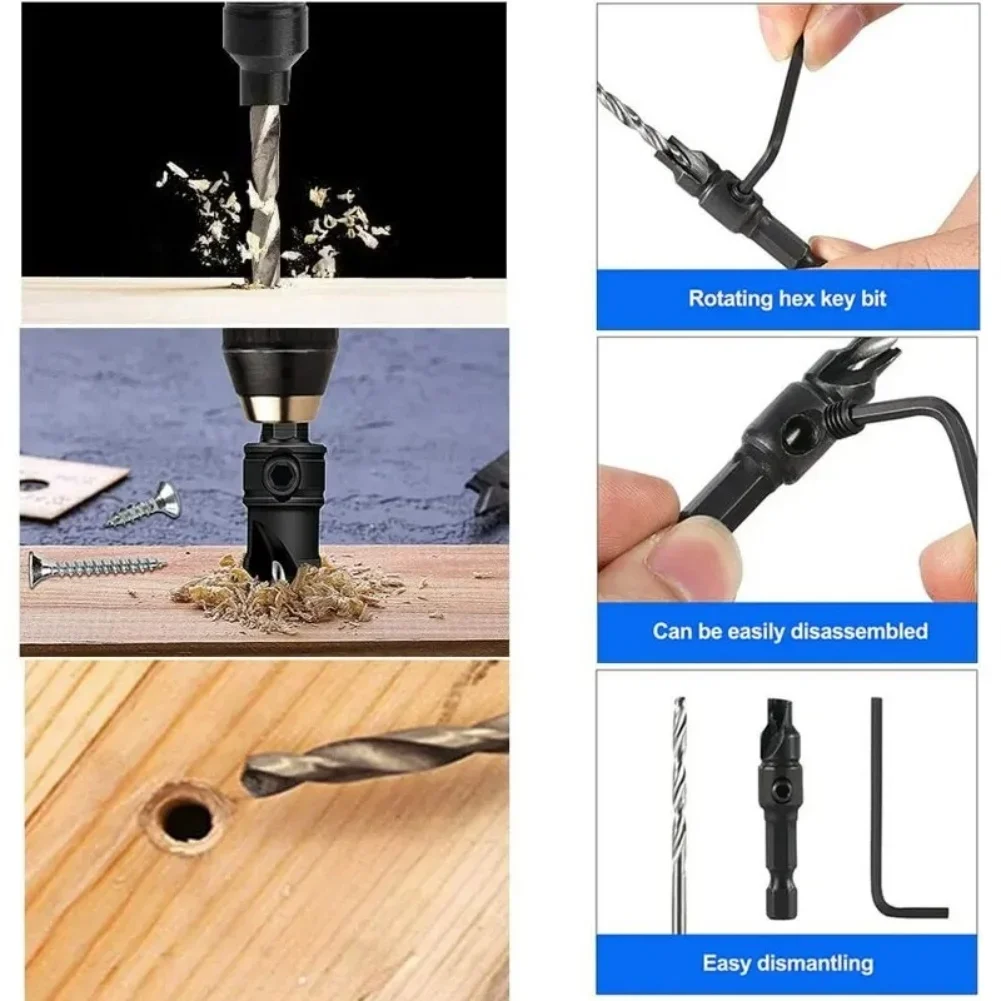 Rotating hex key bit

Can be easily disassembled

Easy dismantling