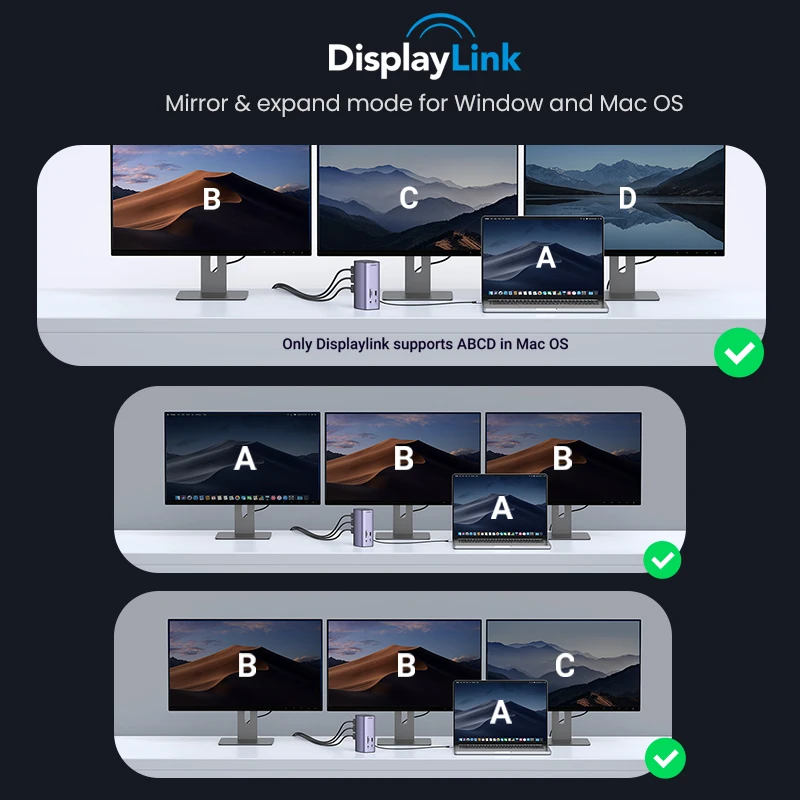 DisplayLink

Mirror & expand mode for Window and Mac OS

B C D

A

Only Displaylink supports ABCD in Mac OS

A B B

A

B B C

A