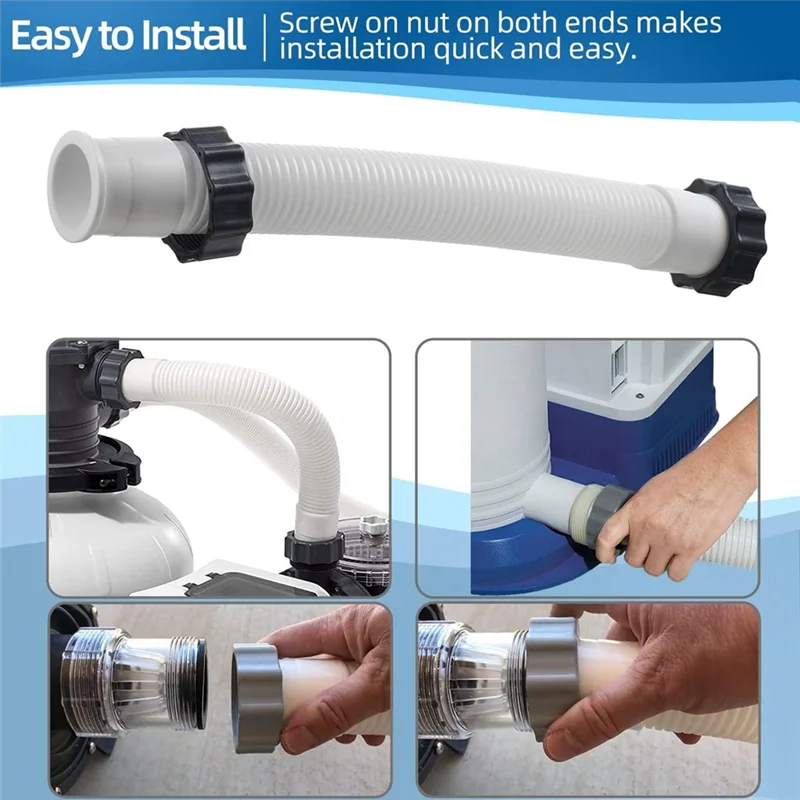 Easy to Install

Screw on nut on both ends makes installation quick and easy.