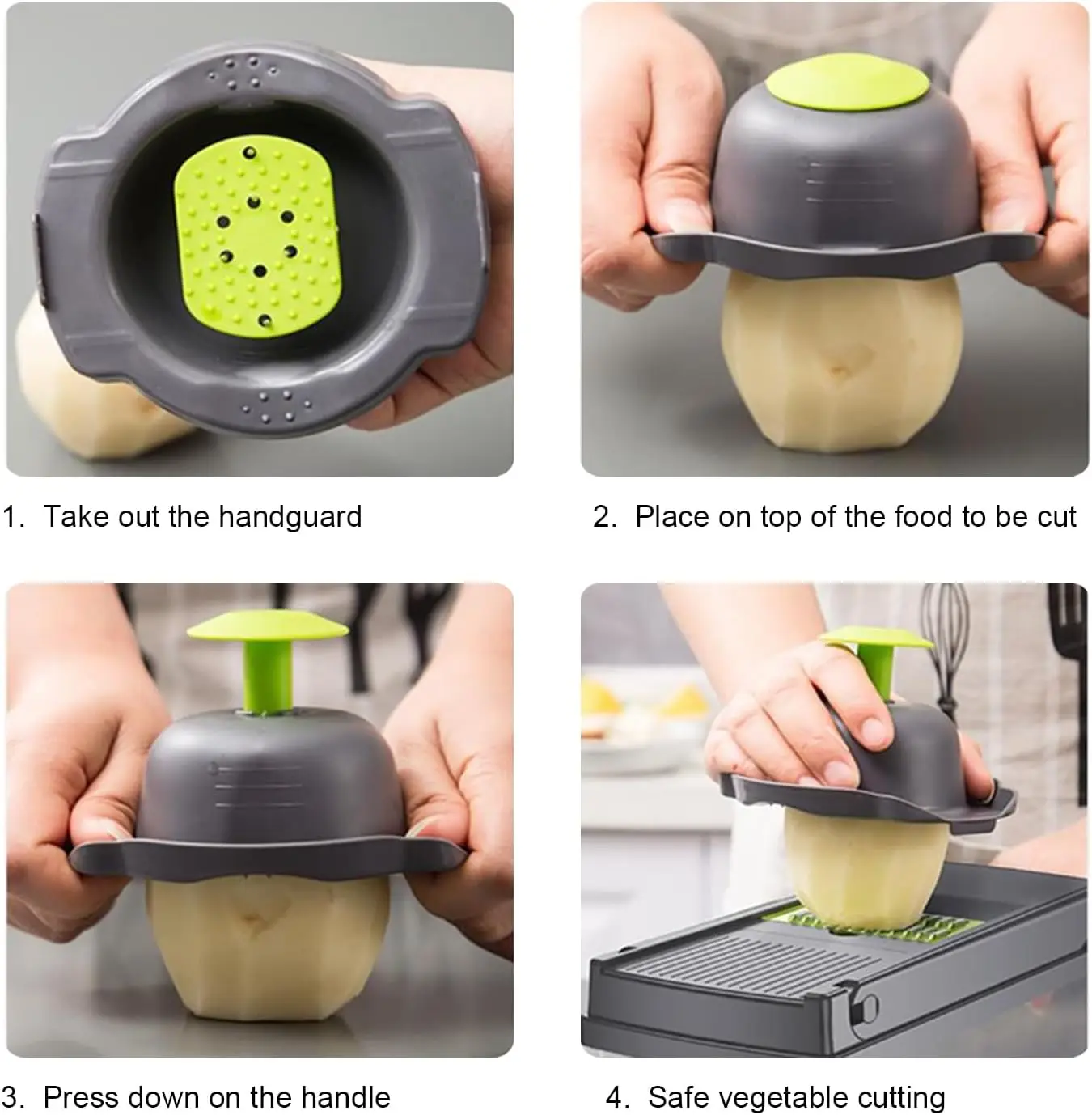 1. Take out the handguard

2. Place on top of the food to be cut

3. Press down on the handle

4. Safe vegetable cutting