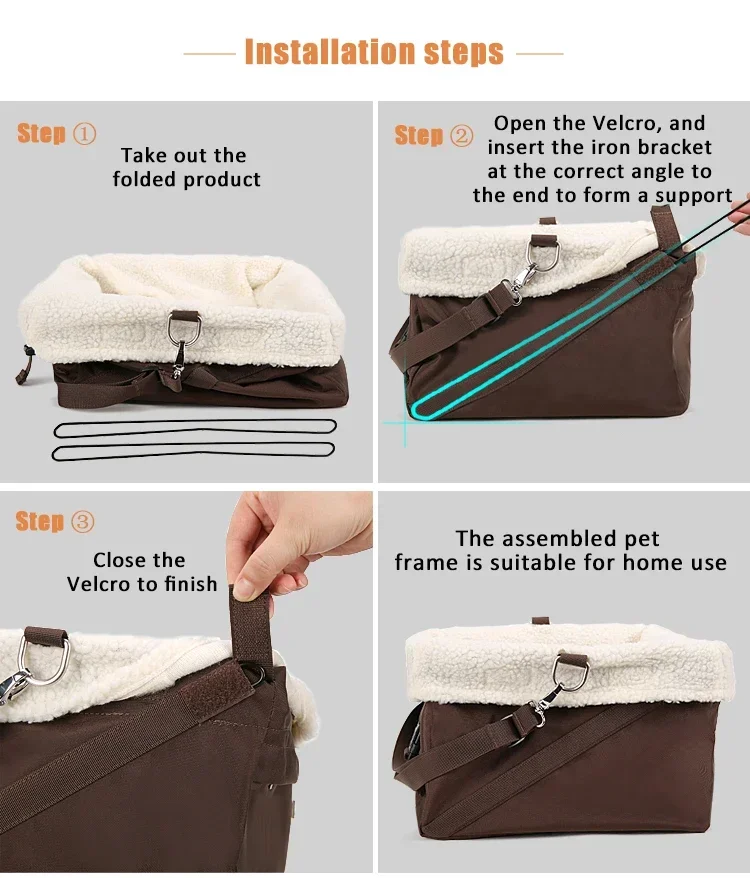 Installation steps

Step ①
Take out the folded product

Step ②
Open the Velcro, and insert the iron bracket at the correct angle to the end to form a support

Step ③
Close the Velcro to finish

The assembled pet frame is suitable for home use