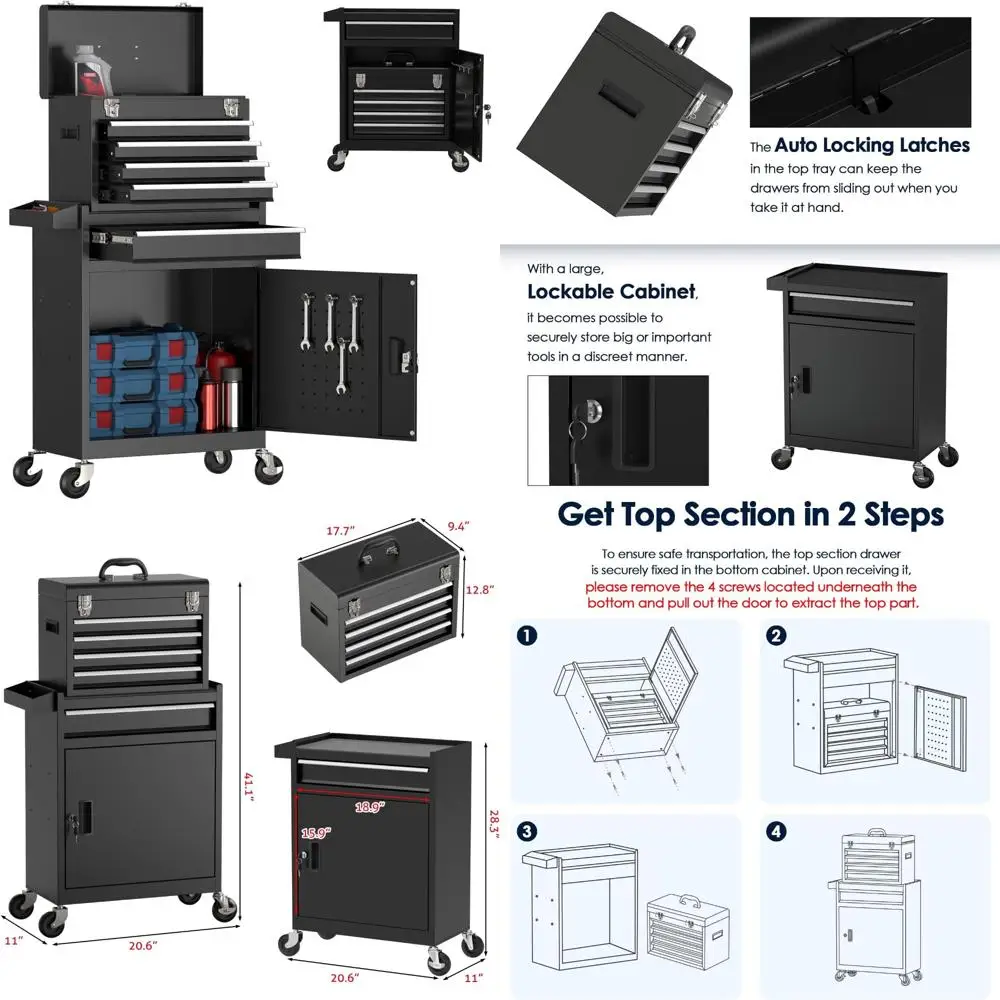 The Auto Locking Latches in the top tray can keep the drawers from sliding out when you take it at hand.

With a large, Lockable Cabinet, it becomes possible to securely store big or important tools in a discreet manner.

Get Top Section in 2 Steps

To ensure safe transportation, the top section drawer is securely fixed in the bottom cabinet. Upon receiving it, please remove the 4 screws located underneath the bottom and pull out the door to extract the top part.

1

2

3

4

17.7"
9.4"
12.8"

41.1"
11"
20.6"

18.9"
15.9"
28.3"
20.6"
11"