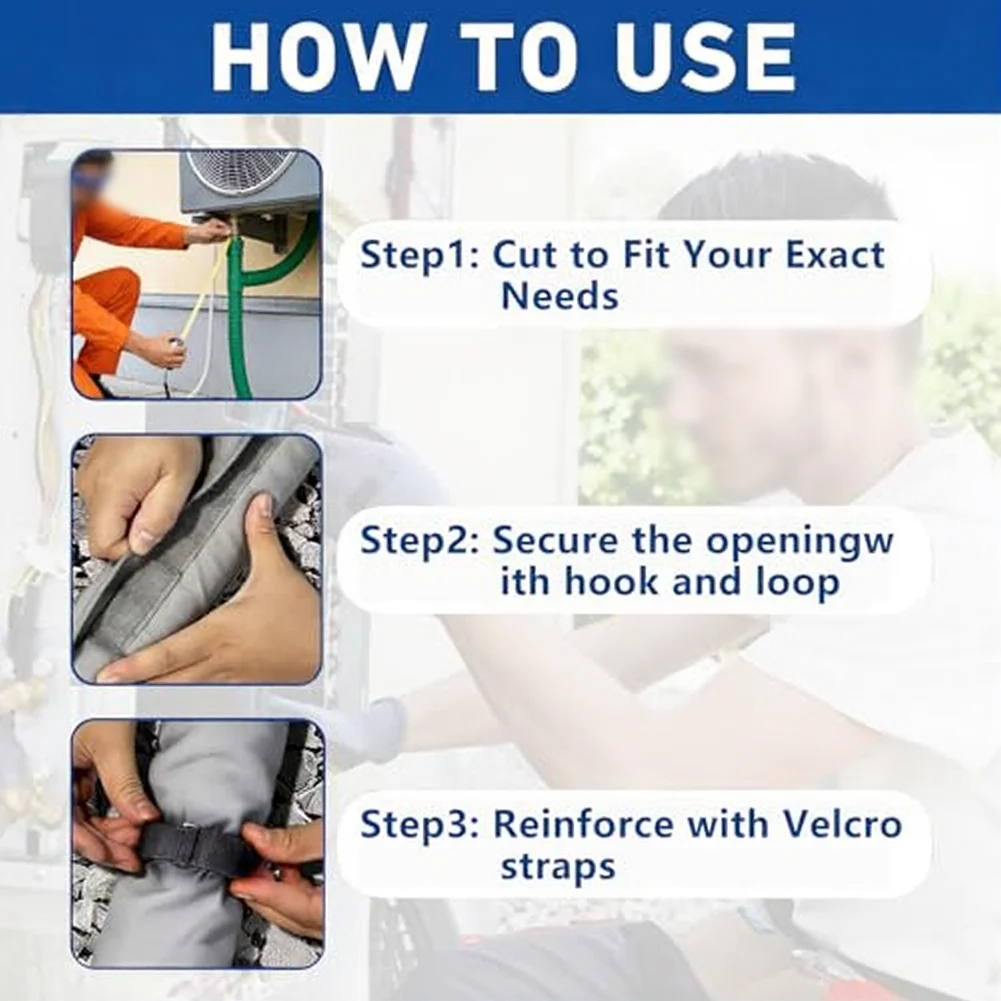 HOW TO USE

Step1: Cut to Fit Your Exact Needs

Step2: Secure the openingw ith hook and loop

Step3: Reinforce with Velcro straps