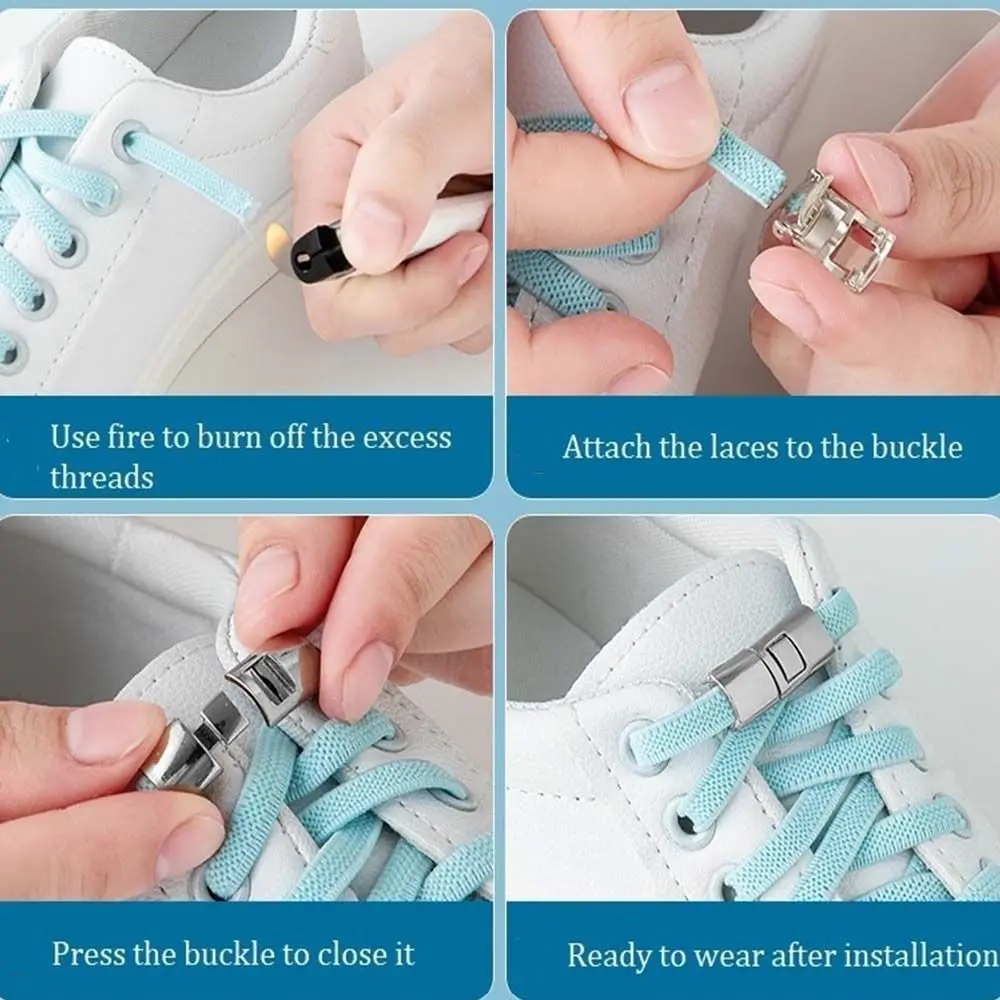 Use fire to burn off the excess threads

Attach the laces to the buckle

Press the buckle to close it

Ready to wear after installation