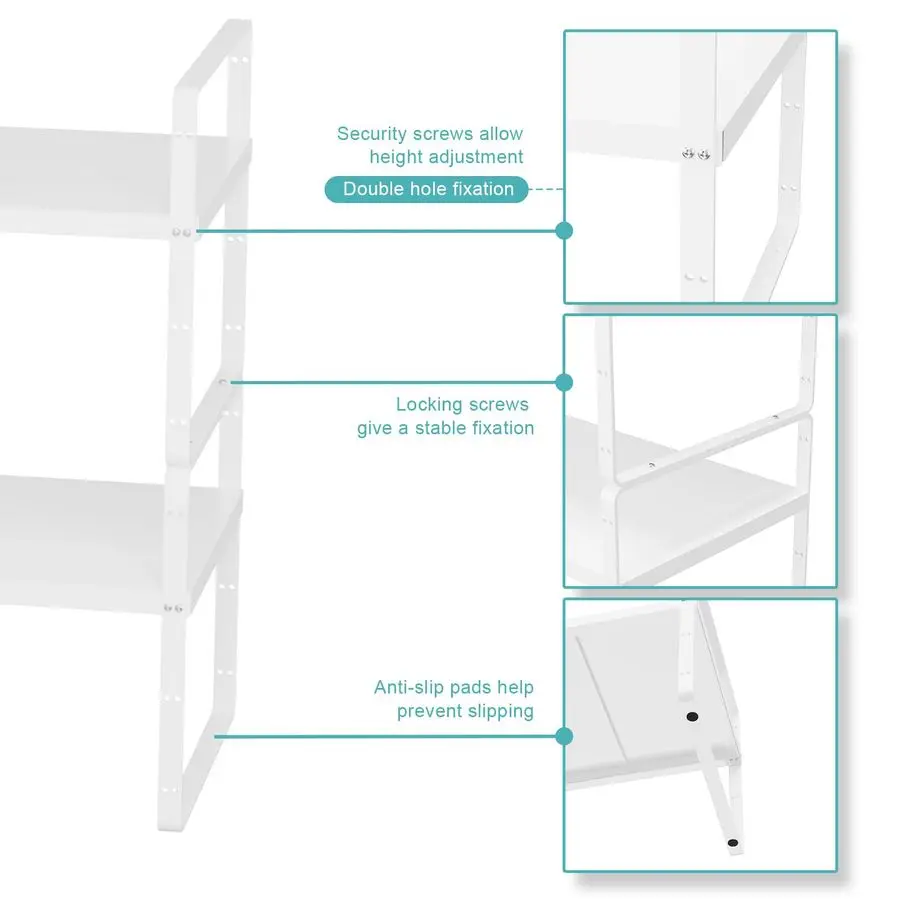 Security screws allow height adjustment

Double hole fixation

Locking screws give a stable fixation

Anti-slip pads help prevent slipping