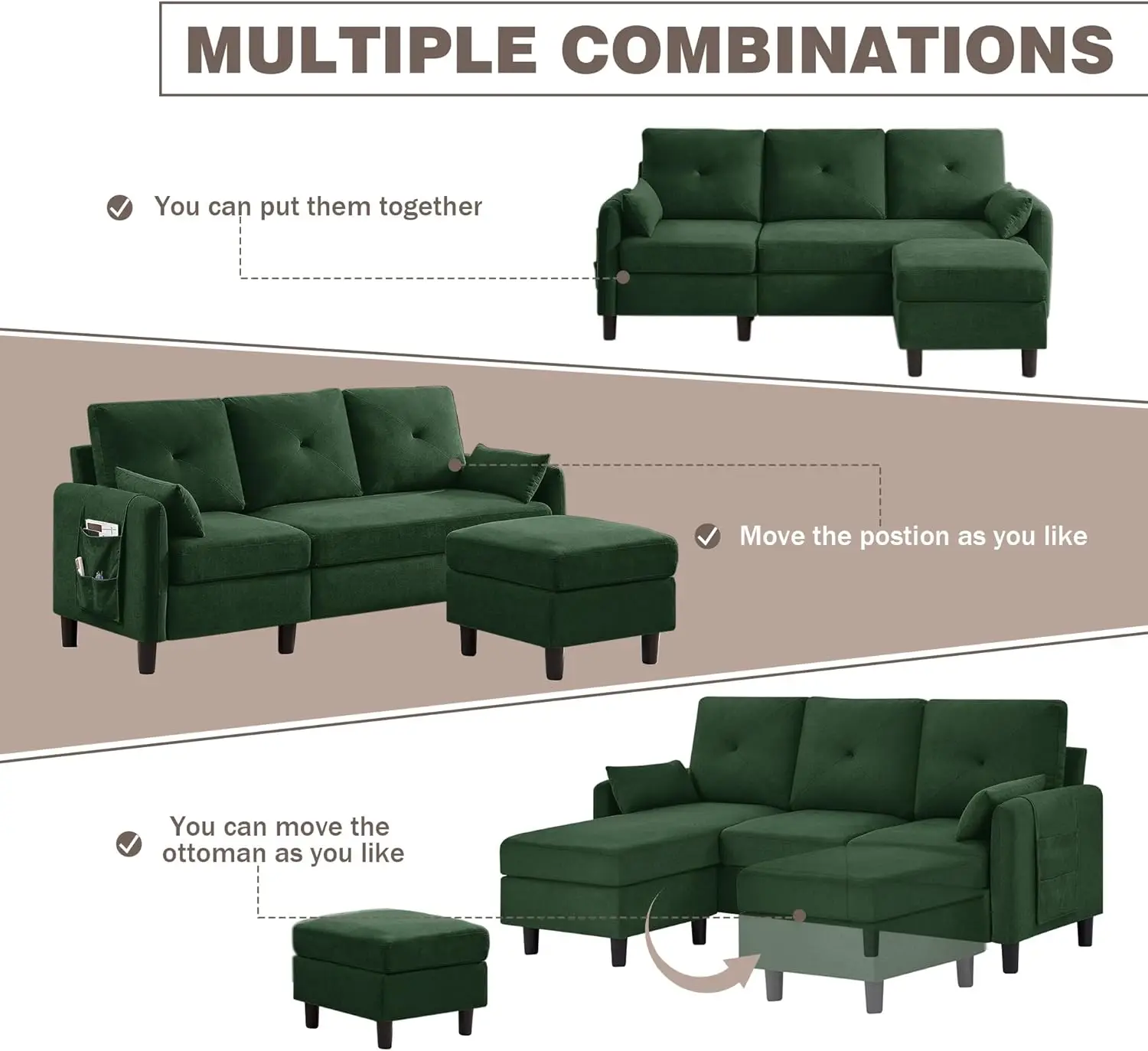 MULTIPLE COMBINATIONS

You can put them together

Move the postion as you like

You can move the ottoman as you like