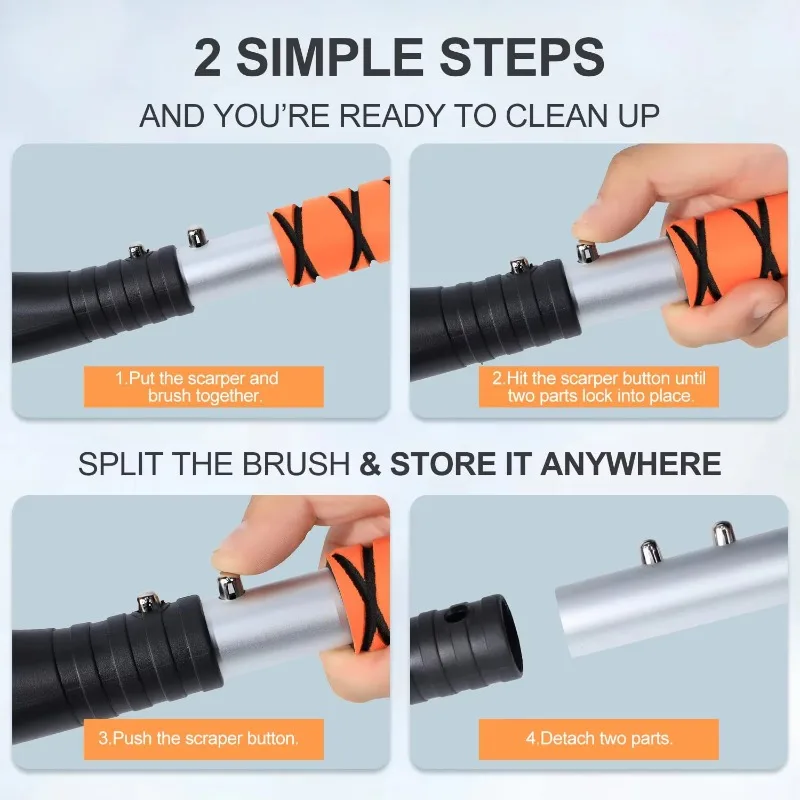 2 SIMPLE STEPS

AND YOU'RE READY TO CLEAN UP

1.Put the scarper and brush together.

2.Hit the scarper button until two parts lock into place.

SPLIT THE BRUSH & STORE IT ANYWHERE

3.Push the scraper button.

4.Detach two parts.