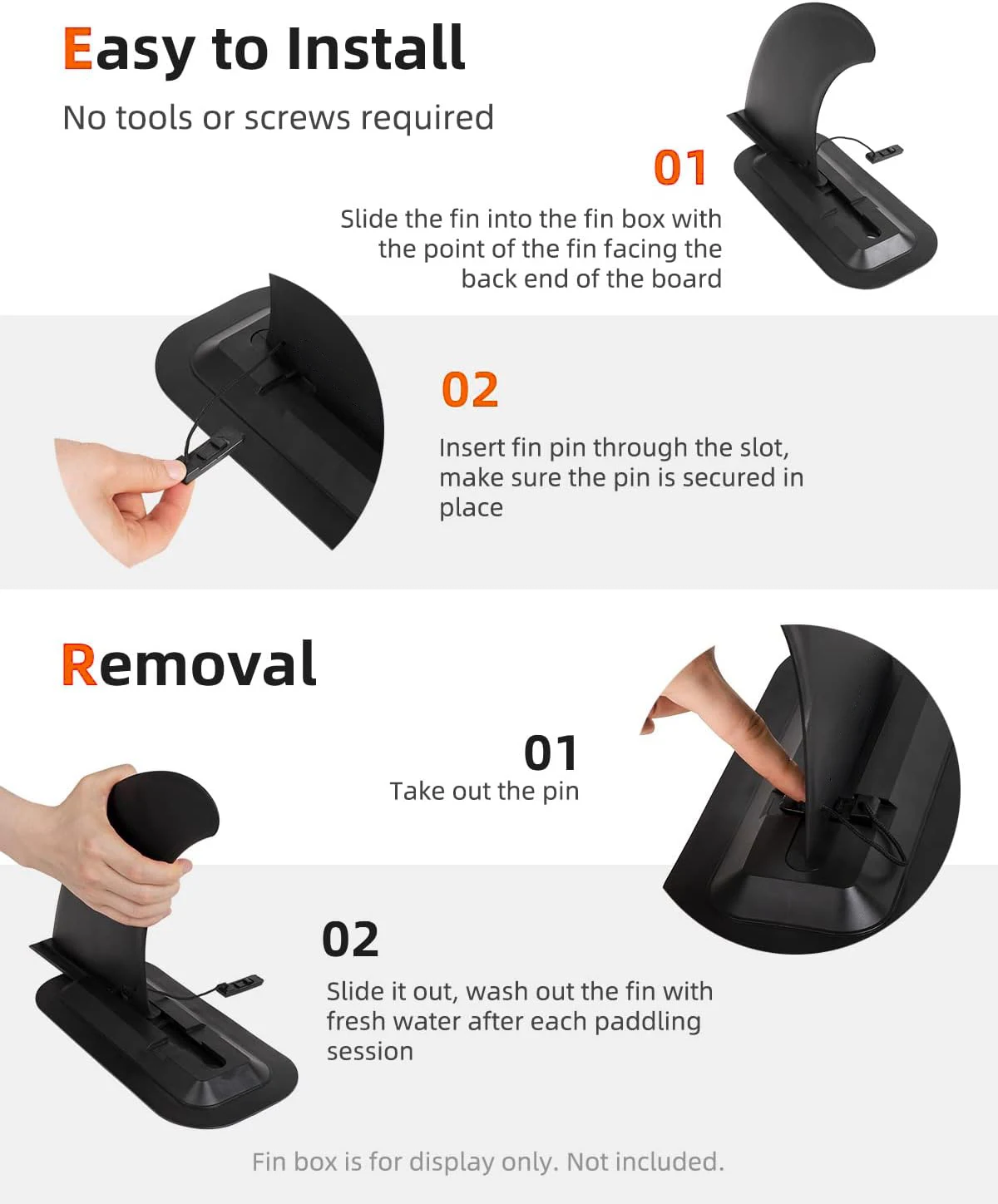 Easy to Install

No tools or screws required

01

Slide the fin into the fin box with the point of the fin facing the back end of the board

02

Insert fin pin through the slot, make sure the pin is secured in place

Removal

01

Take out the pin

02

Slide it out, wash out the fin with fresh water after each paddling session

Fin box is for display only. Not included.