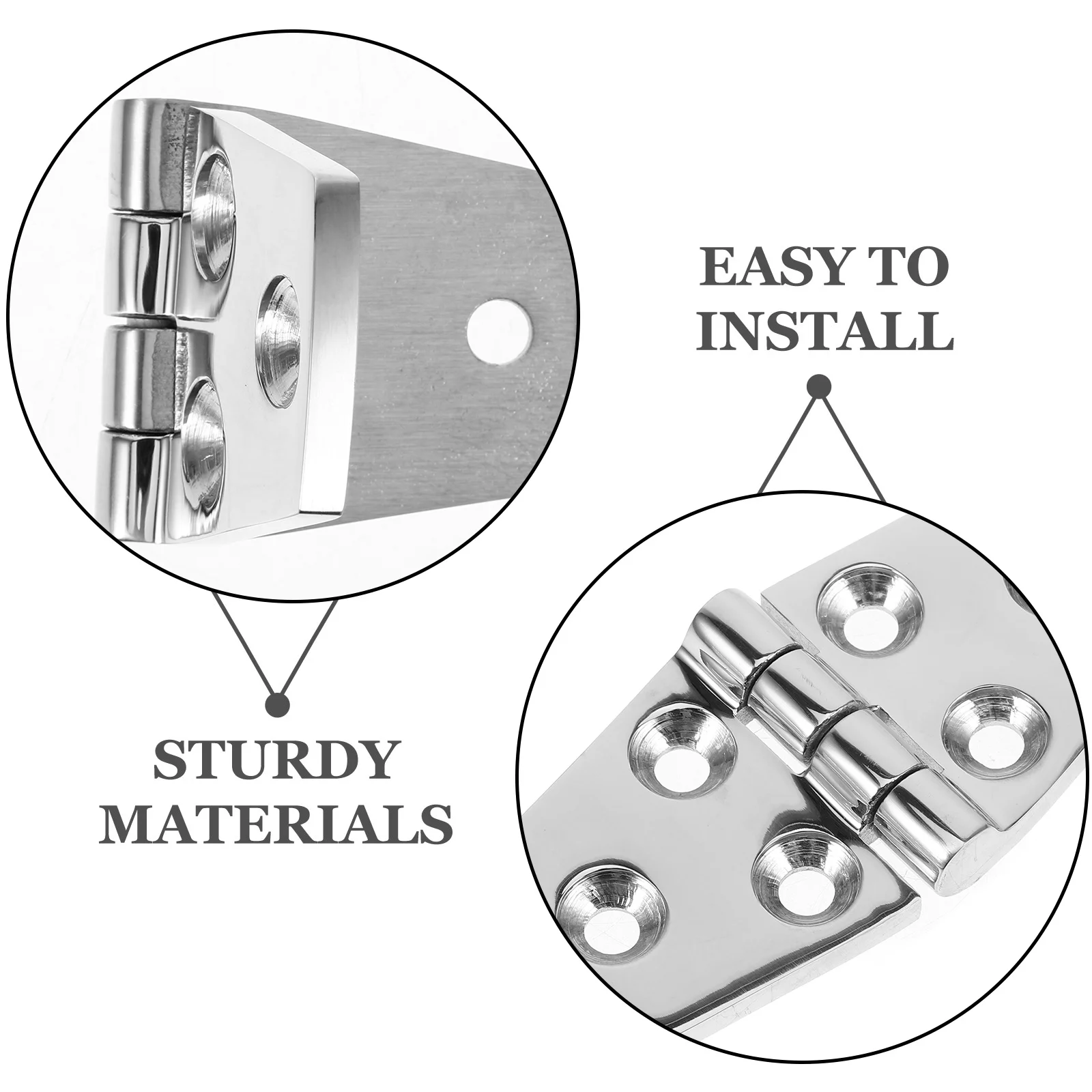 EASY TO INSTALL

STURDY MATERIALS