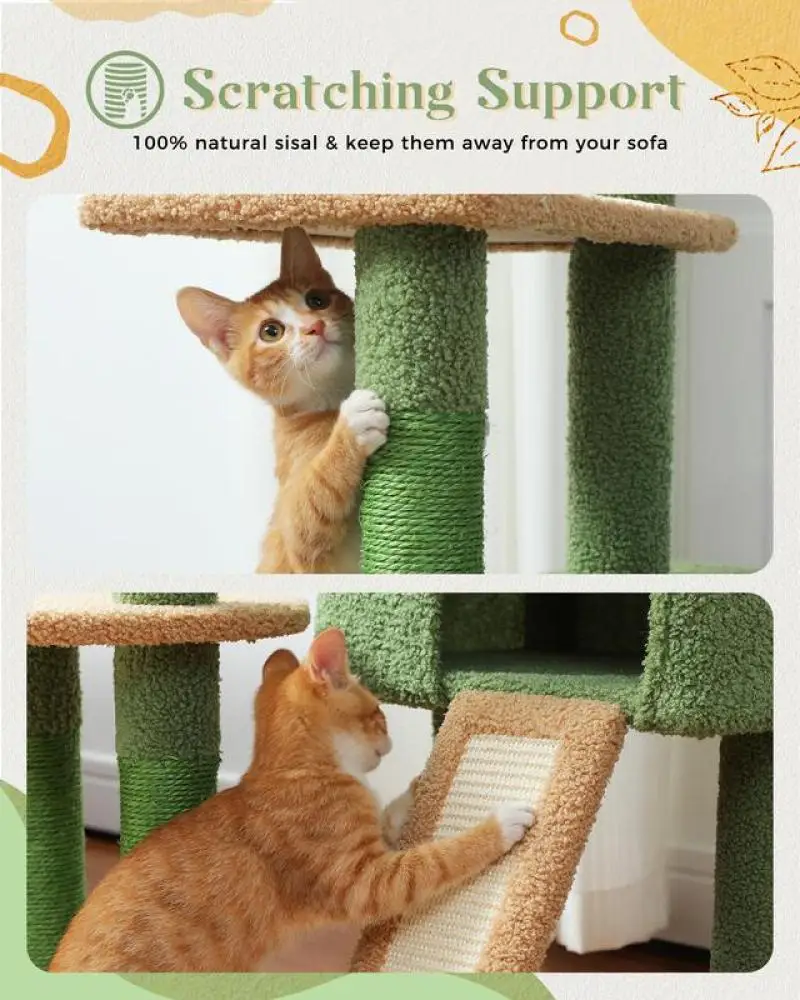 Scratching Support

100% natural sisal & keep them away from your sofa