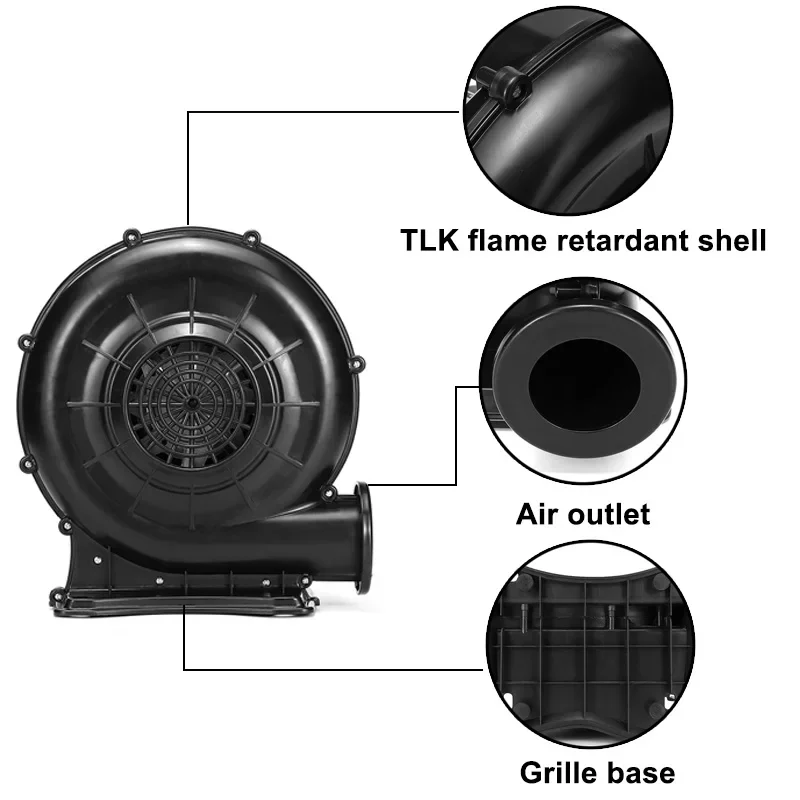 TLK flame retardant shell

Air outlet

Grille base