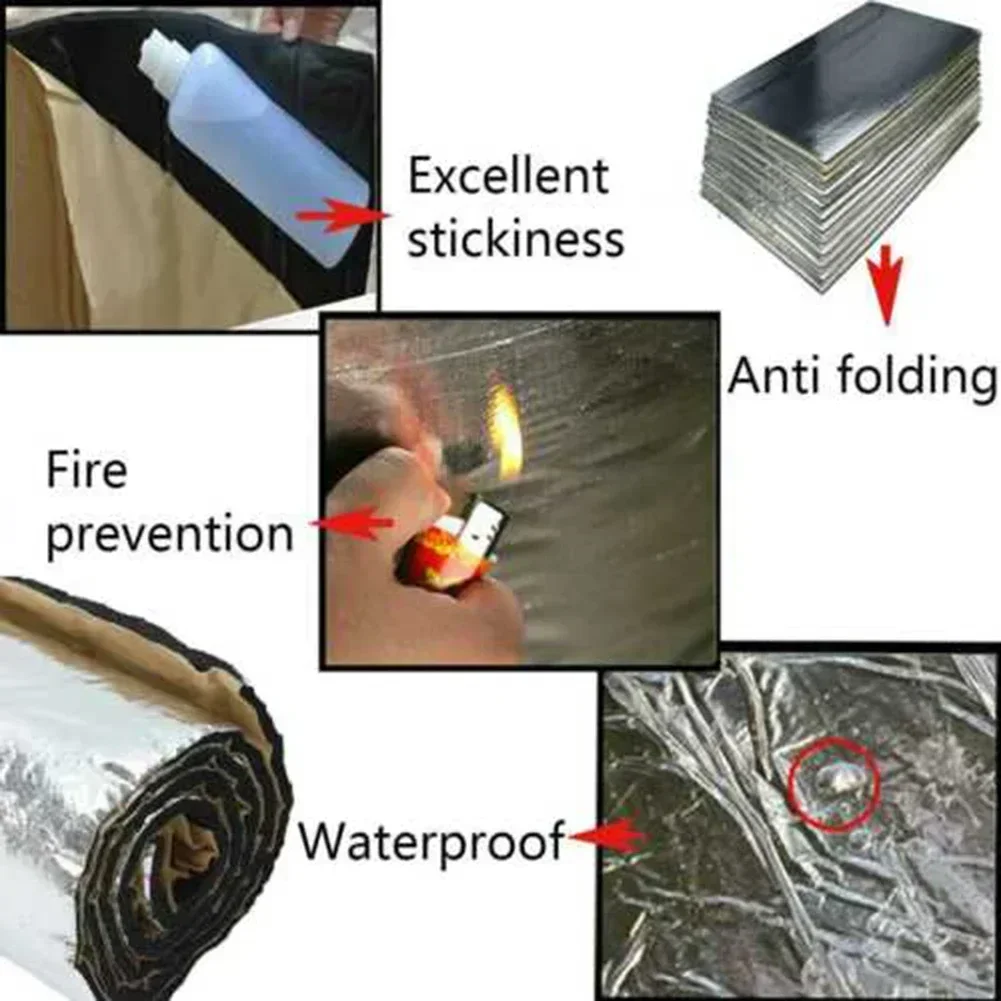 Excellent stickiness

Anti folding

Fire prevention

Waterproof