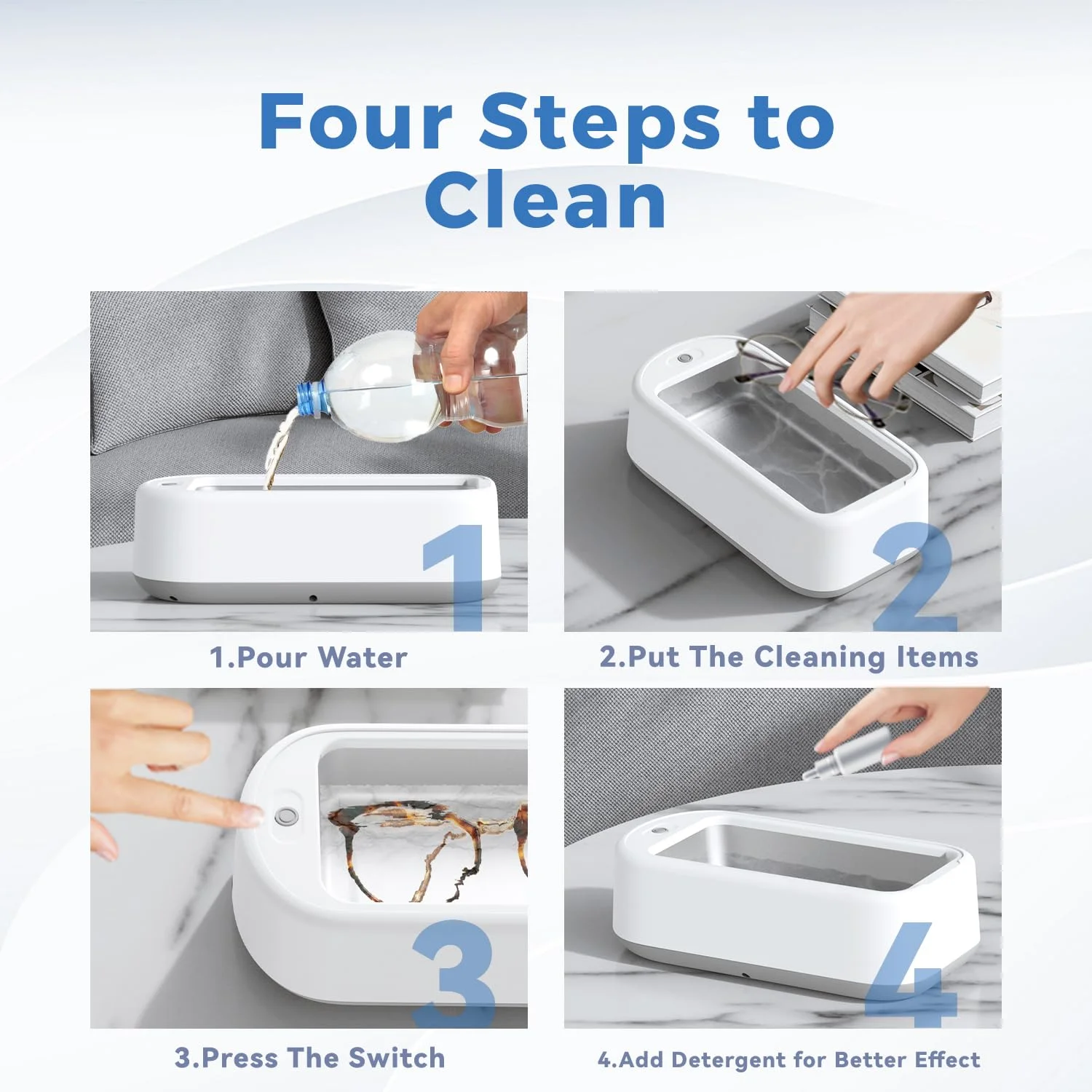 Four Steps to Clean

1

1.Pour Water

2

2.Put The Cleaning Items

3

3.Press The Switch

4

4.Add Detergent for Better Effect