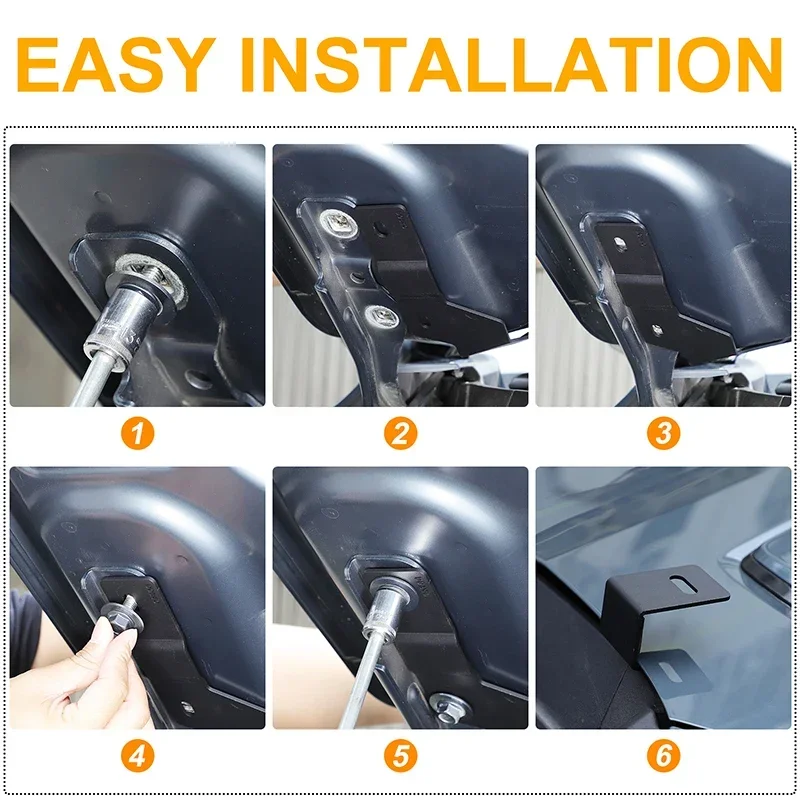 EASY INSTALLATION

1

2

3

4

5

6