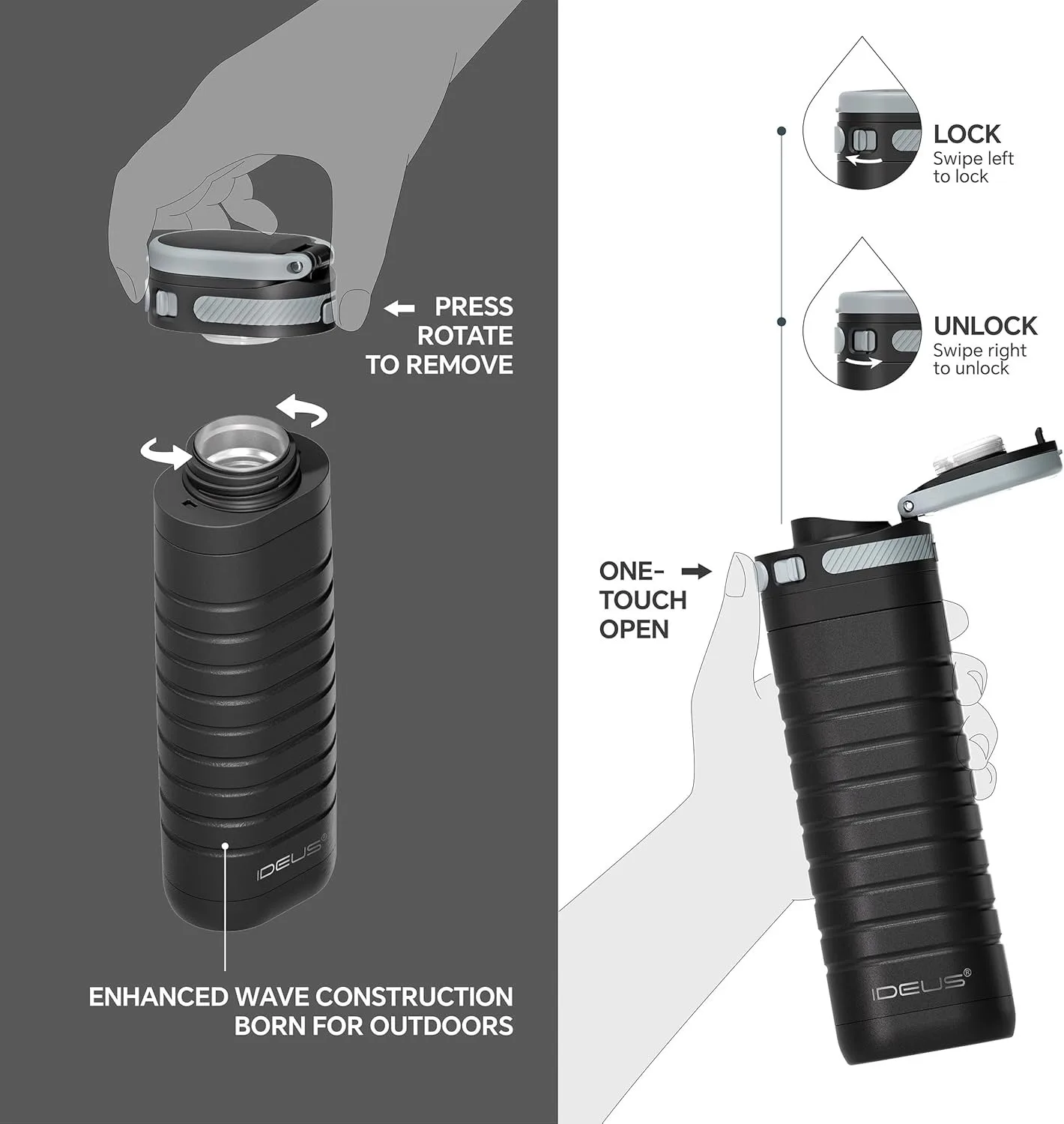 PRESS
ROTATE
TO REMOVE

IDEUS®

ENHANCED WAVE CONSTRUCTION
BORN FOR OUTDOORS

LOCK
Swipe left to lock

UNLOCK
Swipe right to unlock

ONE-TOUCH OPEN

IDEUS®