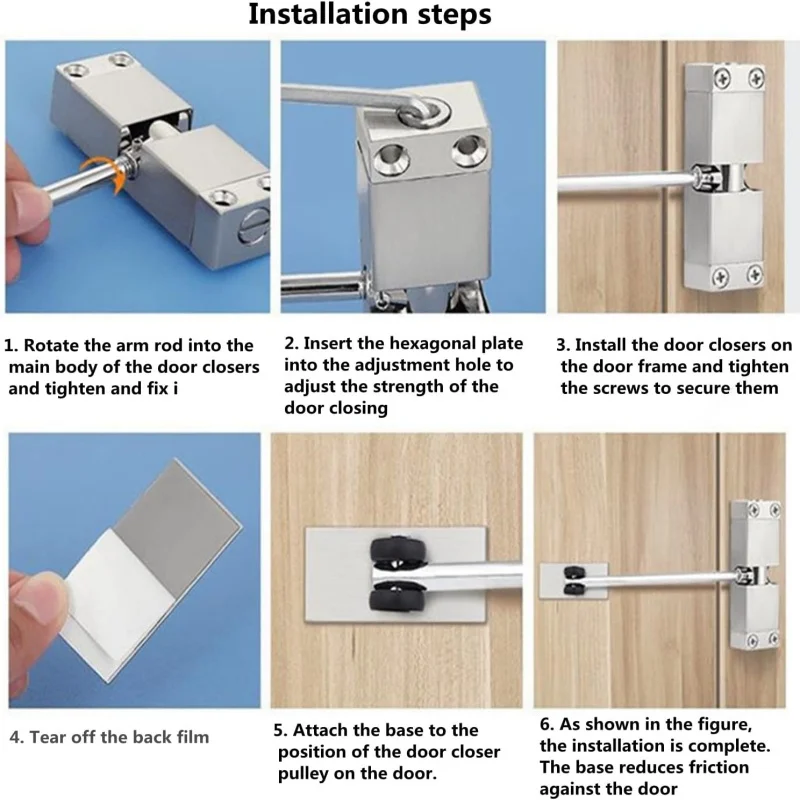 Installation steps

1. Rotate the arm rod into the main body of the door closers and tighten and fix i

2. Insert the hexagonal plate into the adjustment hole to adjust the strength of the door closing

3. Install the door closers on the door frame and tighten the screws to secure them

4. Tear off the back film

5. Attach the base to the position of the door closer pulley on the door.

6. As shown in the figure, the installation is complete. The base reduces friction against the door