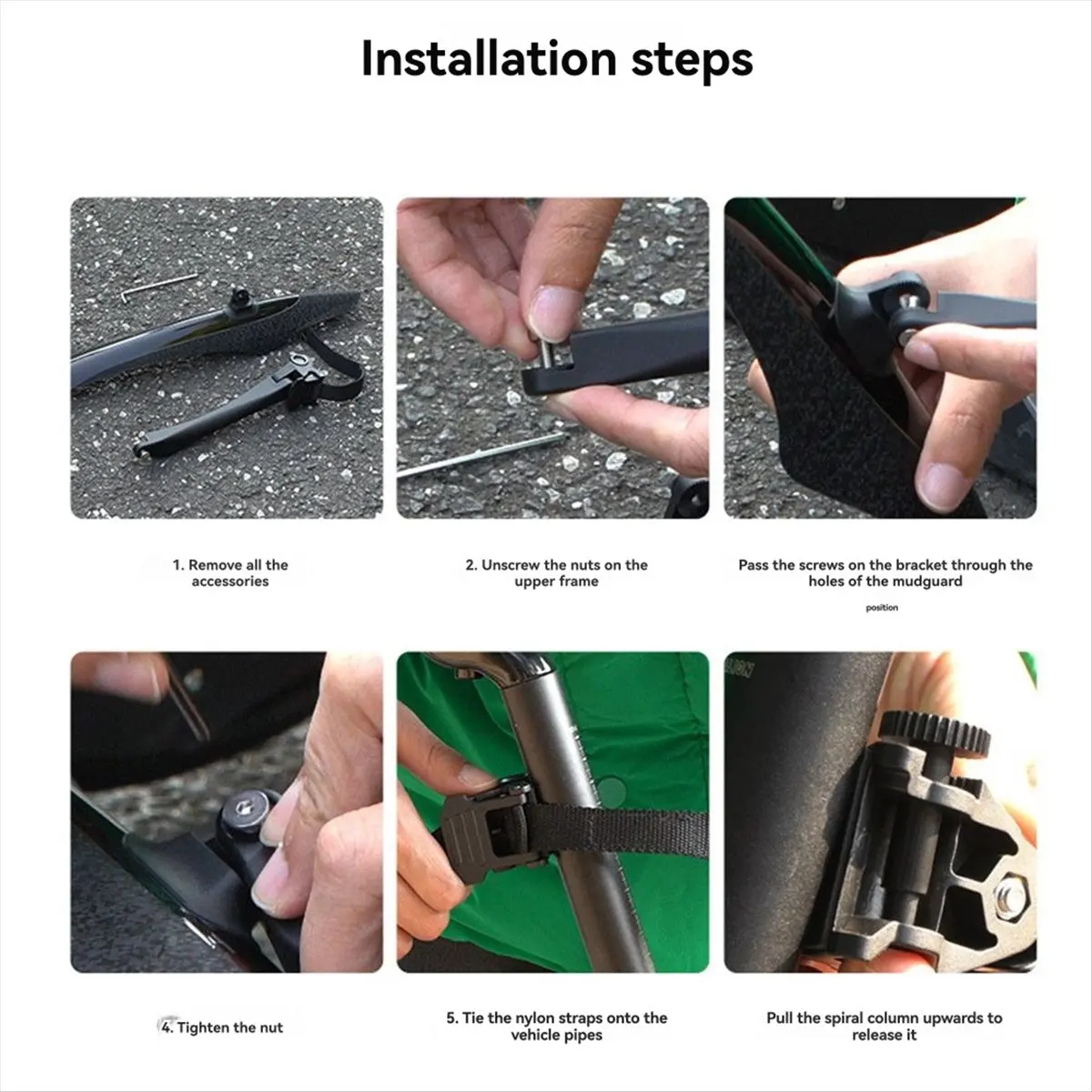 Installation steps

1. Remove all the accessories

2. Unscrew the nuts on the upper frame

Pass the screws on the bracket through the holes of the mudguard

position

4. Tighten the nut

5. Tie the nylon straps onto the vehicle pipes

Pull the spiral column upwards to release it