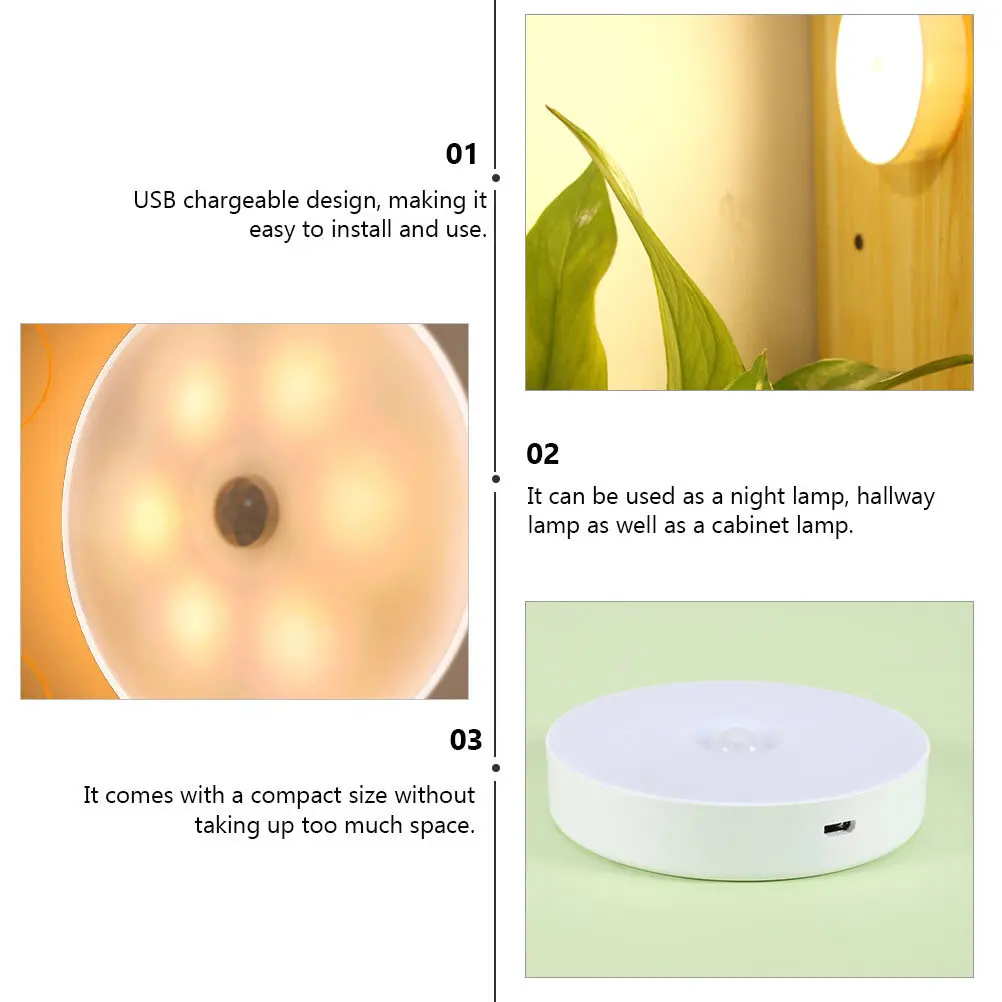 01

USB chargeable design, making it easy to install and use.

02

It can be used as a night lamp, hallway lamp as well as a cabinet lamp.

03

It comes with a compact size without taking up too much space.