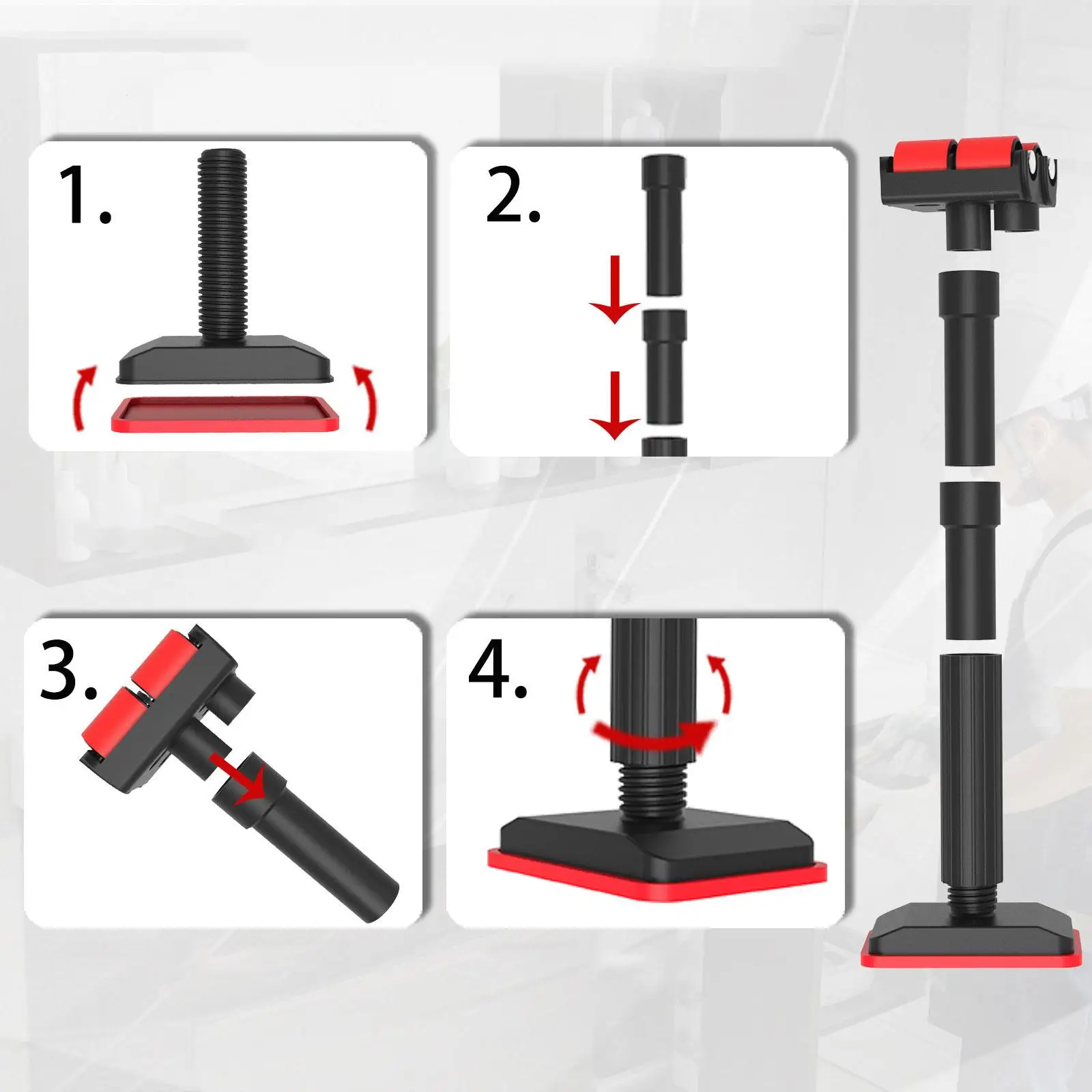 1.

2.

3.

4.