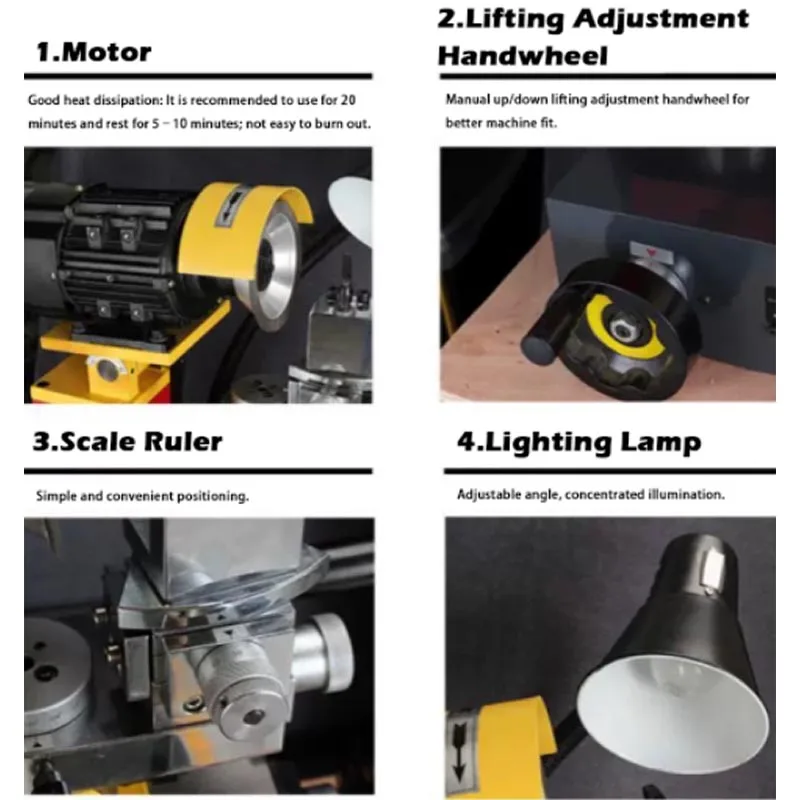 1.Motor

Good heat dissipation: It is recommended to use for 20 minutes and rest for 5 – 10 minutes; not easy to burn out.

2.Lifting Adjustment Handwheel

Manual up/down lifting adjustment handwheel for better machine fit.

3.Scale Ruler

Simple and convenient positioning.

4.Lighting Lamp

Adjustable angle, concentrated illumination.