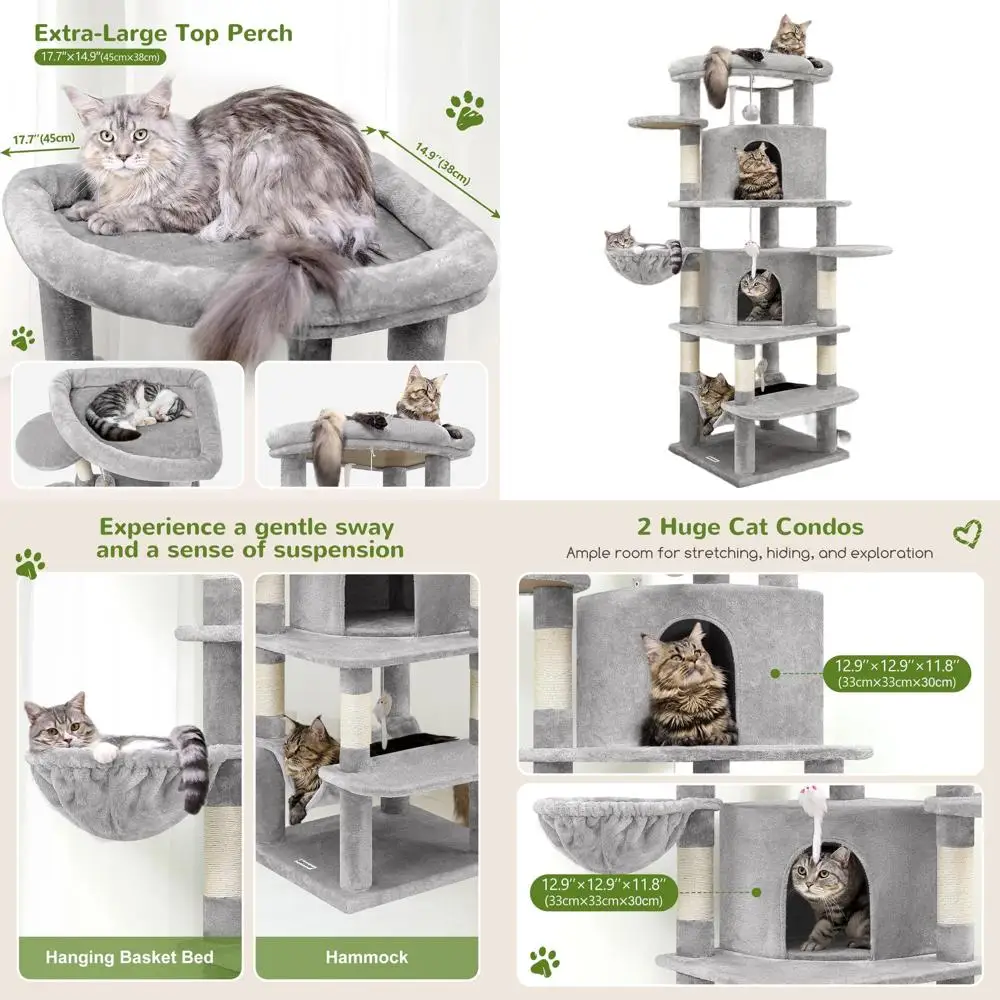 Extra-Large Top Perch

17.7"×14.9"(45cm×38cm)

17.7"(45cm)

14.9"(38cm)

Experience a gentle sway and a sense of suspension

Hanging Basket Bed

Hammock

2 Huge Cat Condos

Ample room for stretching, hiding, and exploration

12.9"×12.9"×11.8" (33cm×33cm×30cm)

12.9"×12.9"×11.8" (33cm×33cm×30cm)