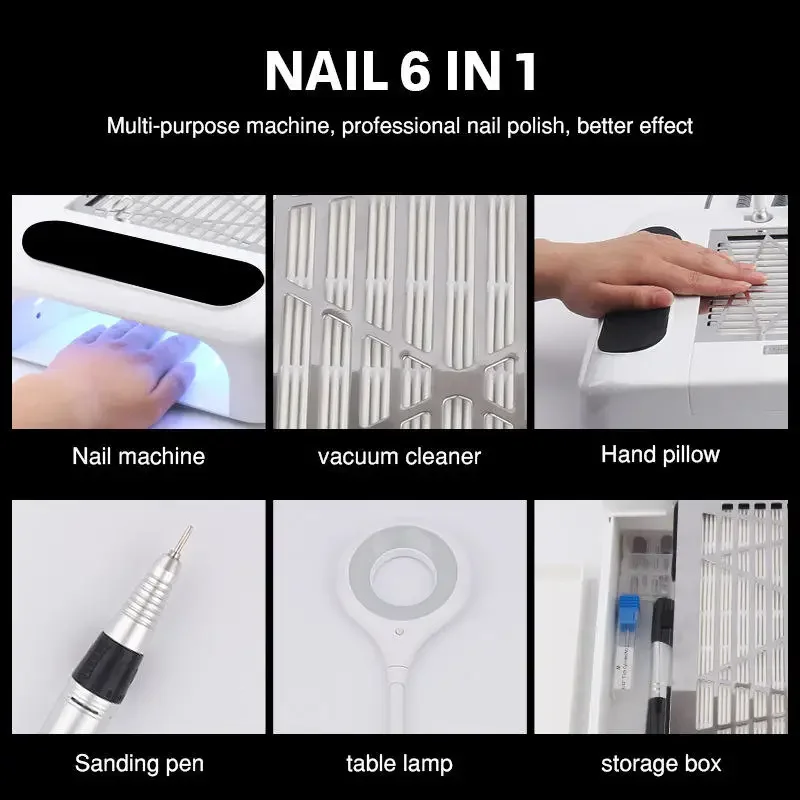 NAIL 6 IN 1

Multi-purpose machine, professional nail polish, better effect

Nail machine

vacuum cleaner

Hand pillow

Sanding pen

table lamp

storage box