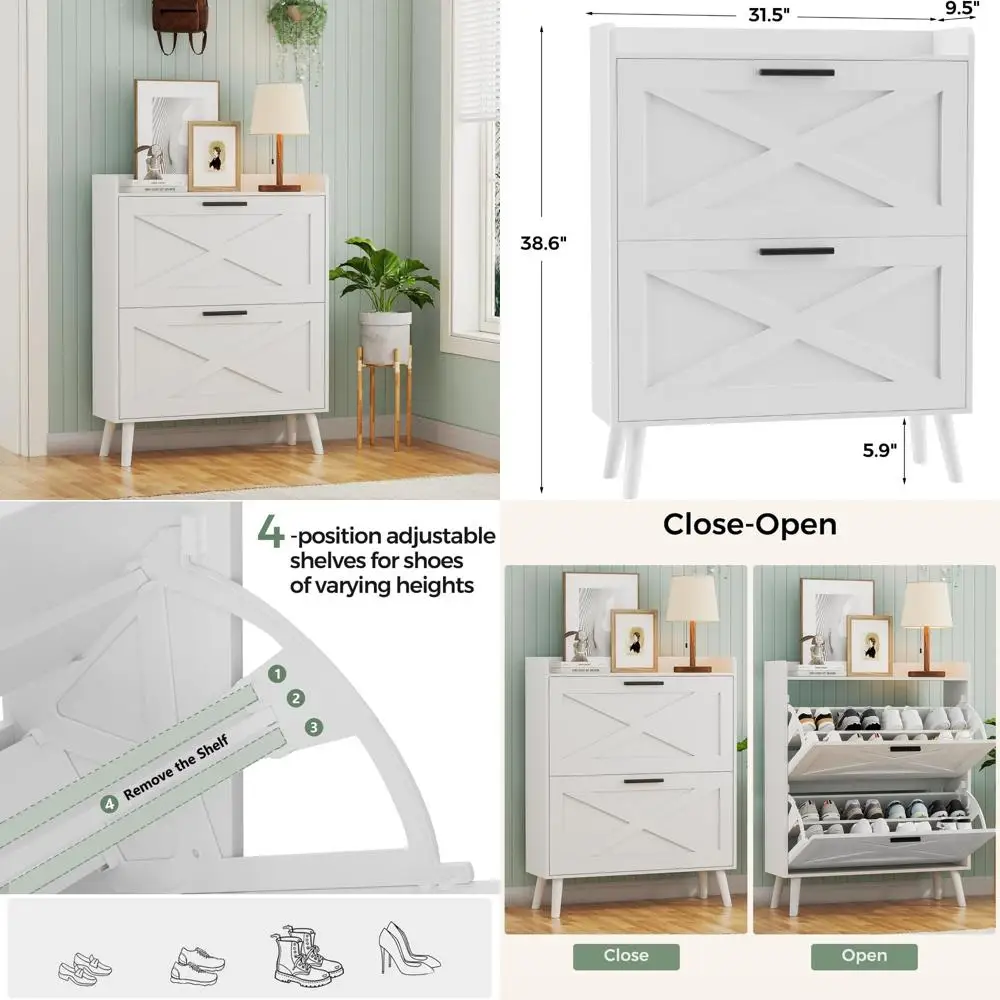 31.5"
9.5"
38.6"
5.9"

4-position adjustable shelves for shoes of varying heights

1
2
3
4 Remove the Shelf

Close-Open

Close
Open