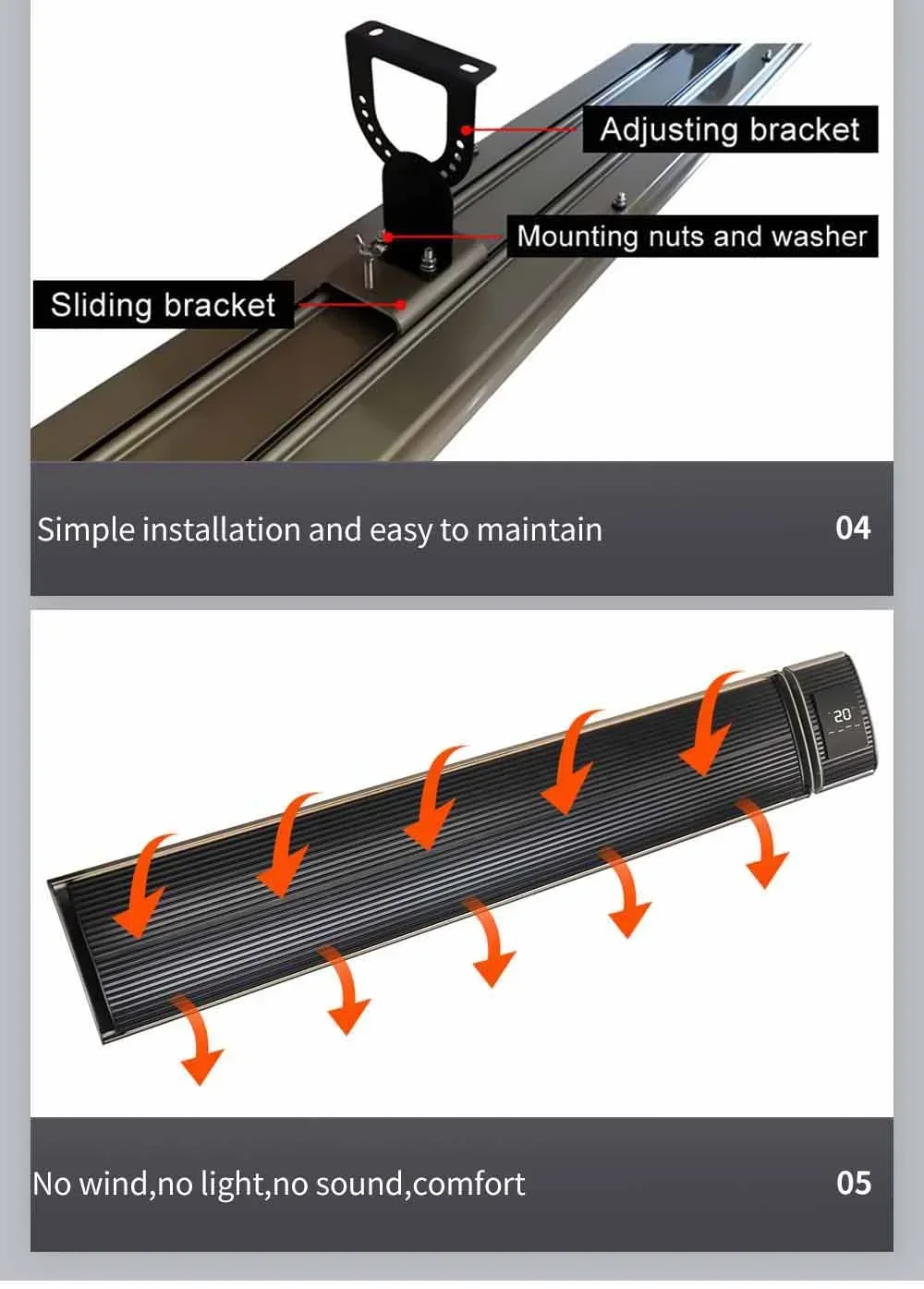 Adjusting bracket

Mounting nuts and washer

Sliding bracket

Simple installation and easy to maintain

04

20

No wind,no light,no sound,comfort

05