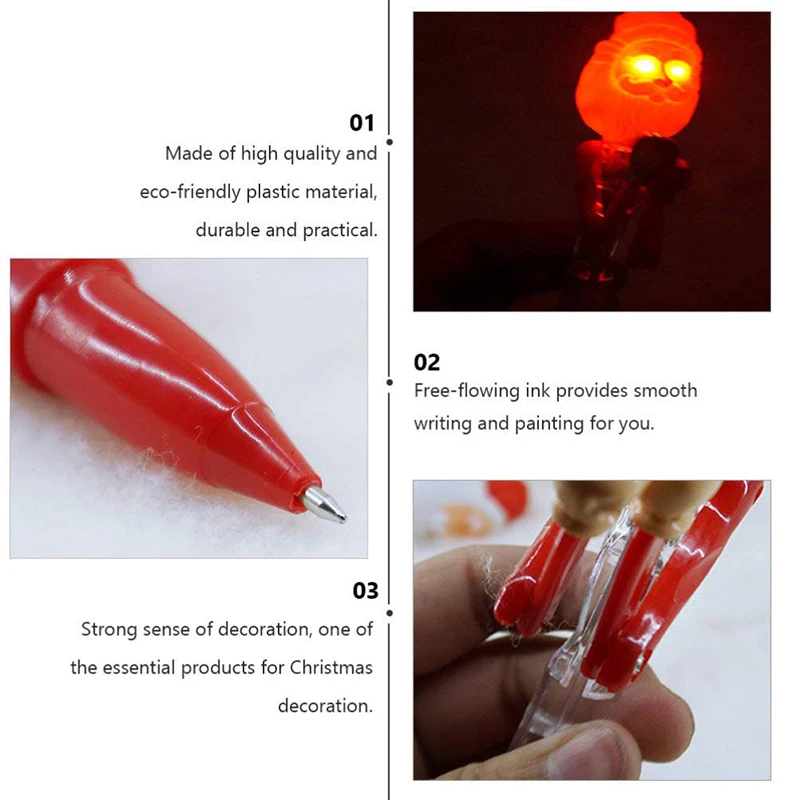 01
Made of high quality and eco-friendly plastic material, durable and practical.

02
Free-flowing ink provides smooth writing and painting for you.

03
Strong sense of decoration, one of the essential products for Christmas decoration.