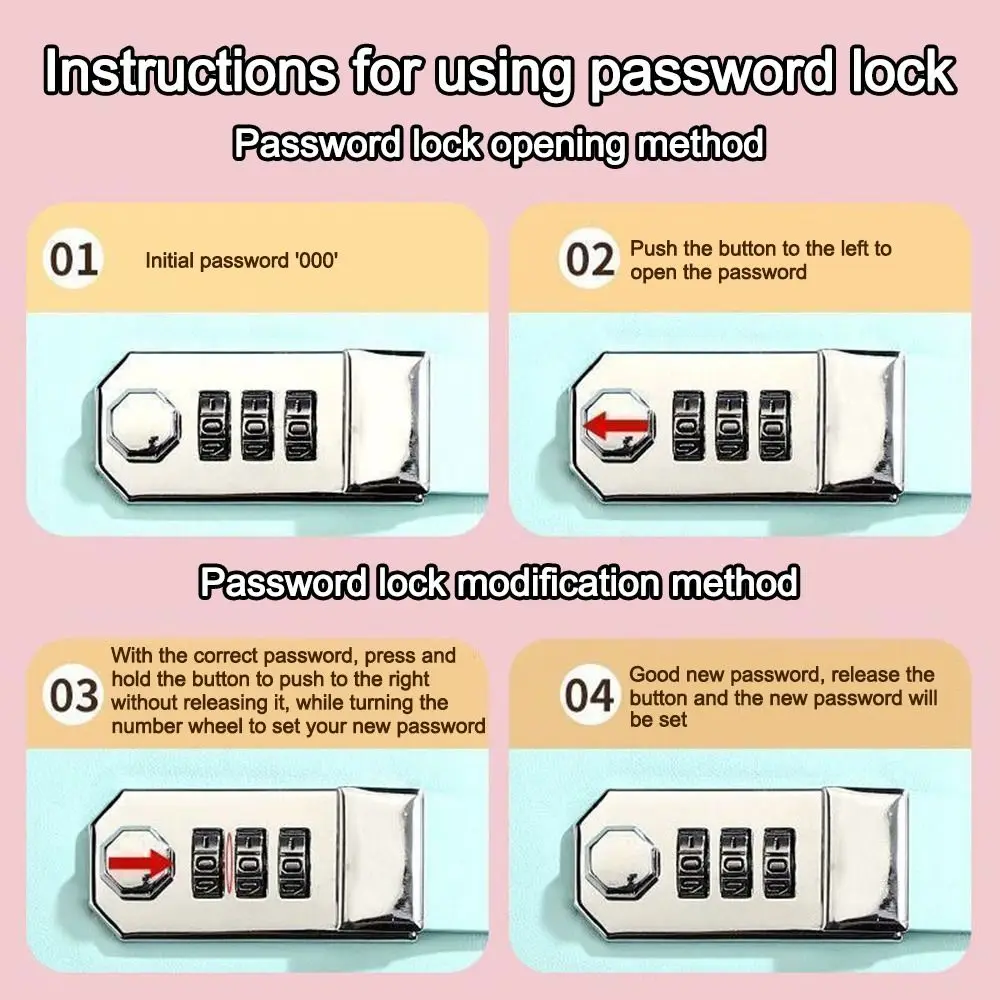 Instructions for using password lock

Password lock opening method

01 Initial password '000'

02 Push the button to the left to open the password

Password lock modification method

03 With the correct password, press and hold the button to push to the right without releasing it, while turning the number wheel to set your new password

04 Good new password, release the button and the new password will be set