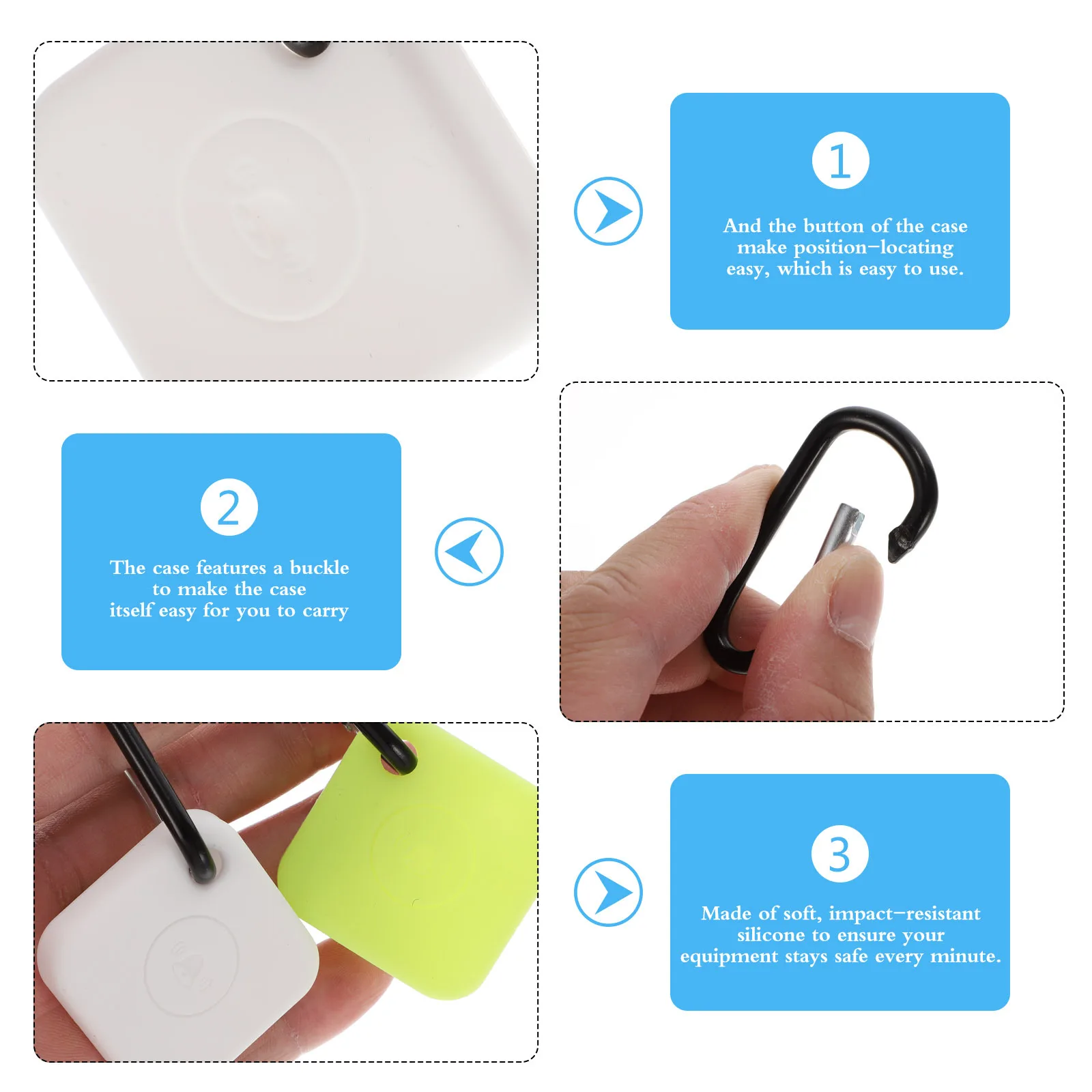 1

And the button of the case make position-locating easy, which is easy to use.

2

The case features a buckle to make the case itself easy for you to carry

3

Made of soft, impact-resistant silicone to ensure your equipment stays safe every minute.