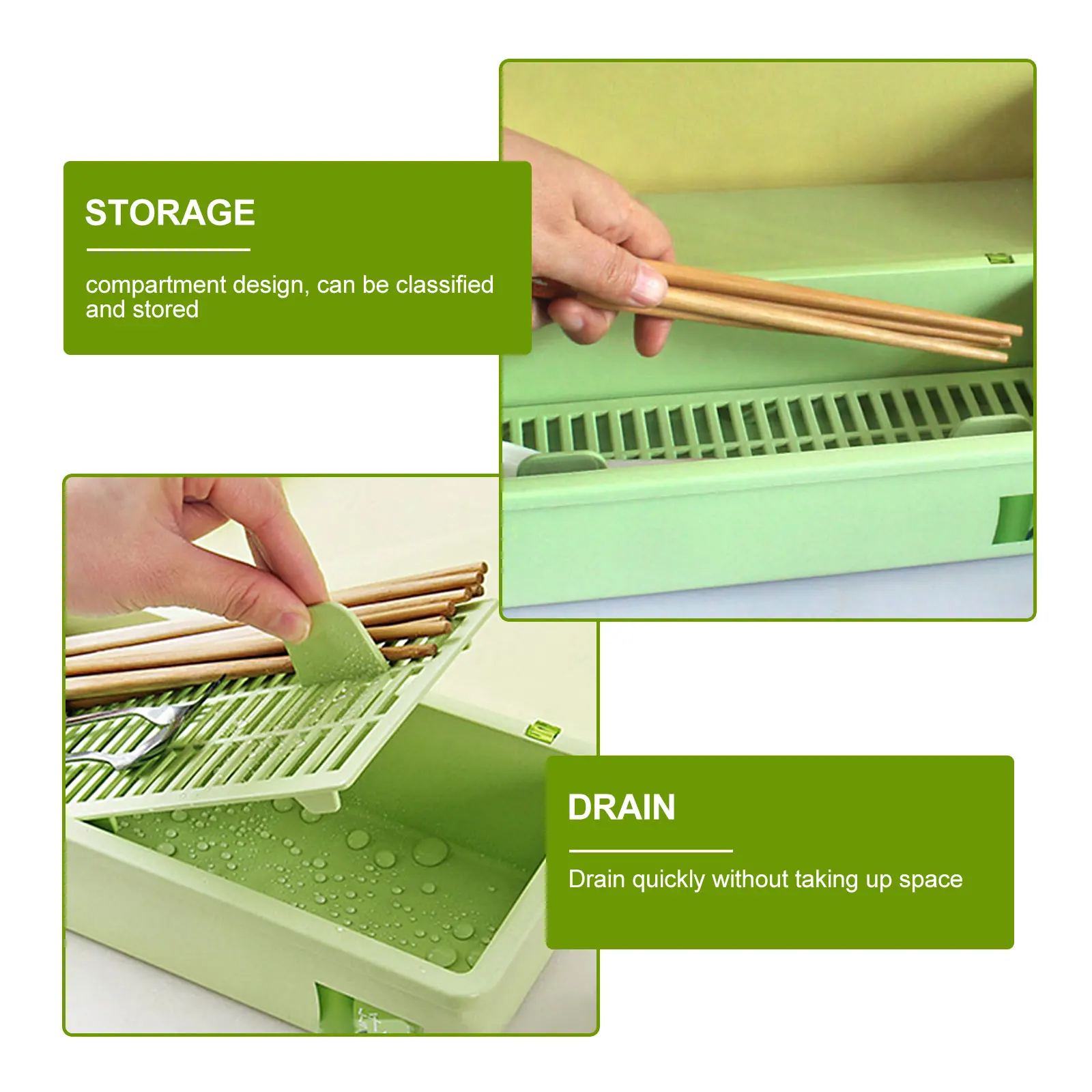 STORAGE

compartment design, can be classified and stored

DRAIN

Drain quickly without taking up space