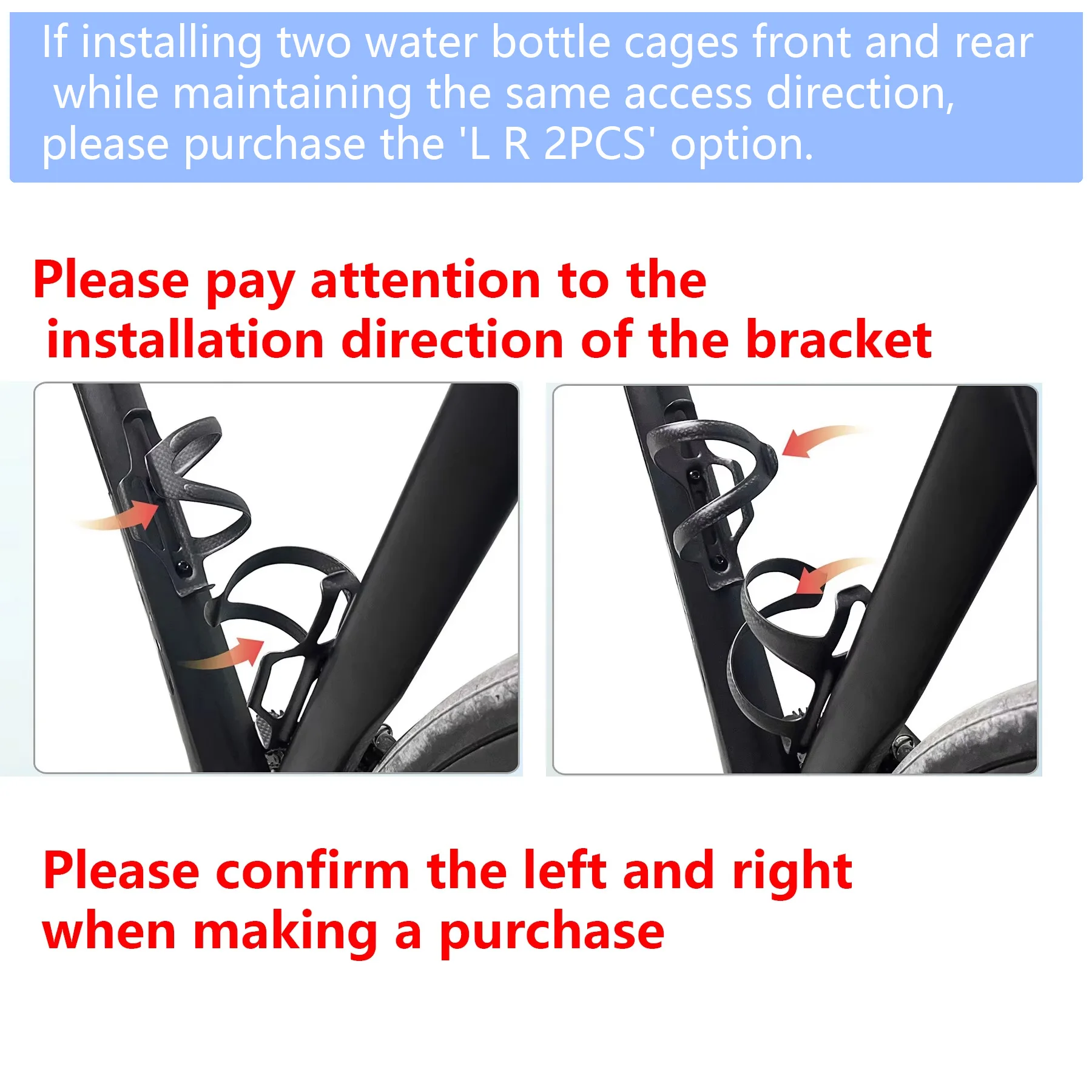 If installing two water bottle cages front and rear while maintaining the same access direction, please purchase the 'L R 2PCS' option.

Please pay attention to the installation direction of the bracket

Please confirm the left and right when making a purchase